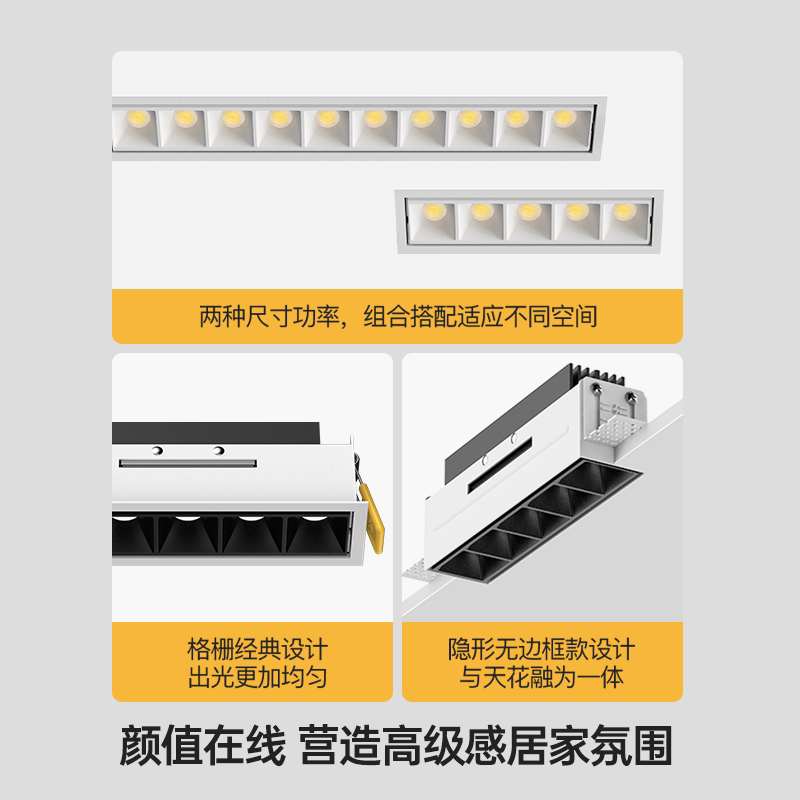 两种尺寸功率，组合搭配适应不同空间

格栅经典设计
出光更加均匀

隐形无边框款设计
与天花融为一体

颜值在线 营造高级感居家氛围