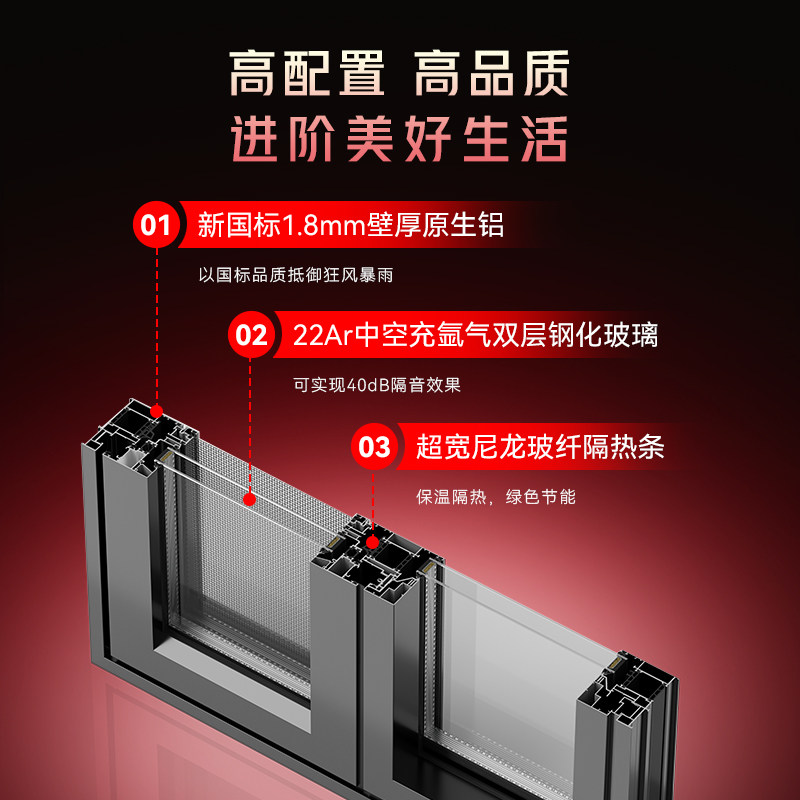 高配置 高品质
进阶美好生活

01 新国标1.8mm壁厚原生铝
以国标品质抵御狂风暴雨

02 22Ar中空充氩气双层钢化玻璃
可实现40dB隔音效果

03 超宽尼龙玻纤隔热条
保温隔热，绿色节能