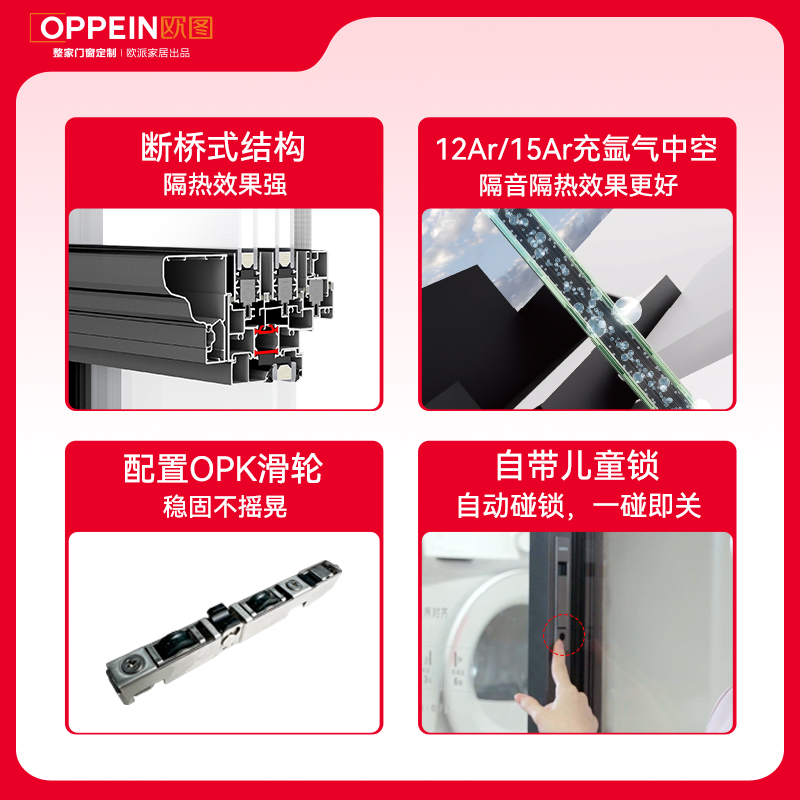 OPPEIN欧图
整家门窗定制 | 欧派家居出品

断桥式结构
隔热效果强

12Ar/15Ar充氩气中空
隔音隔热效果更好

配置OPK滑轮
稳固不摇晃

自带儿童锁
自动碰锁，一碰即关