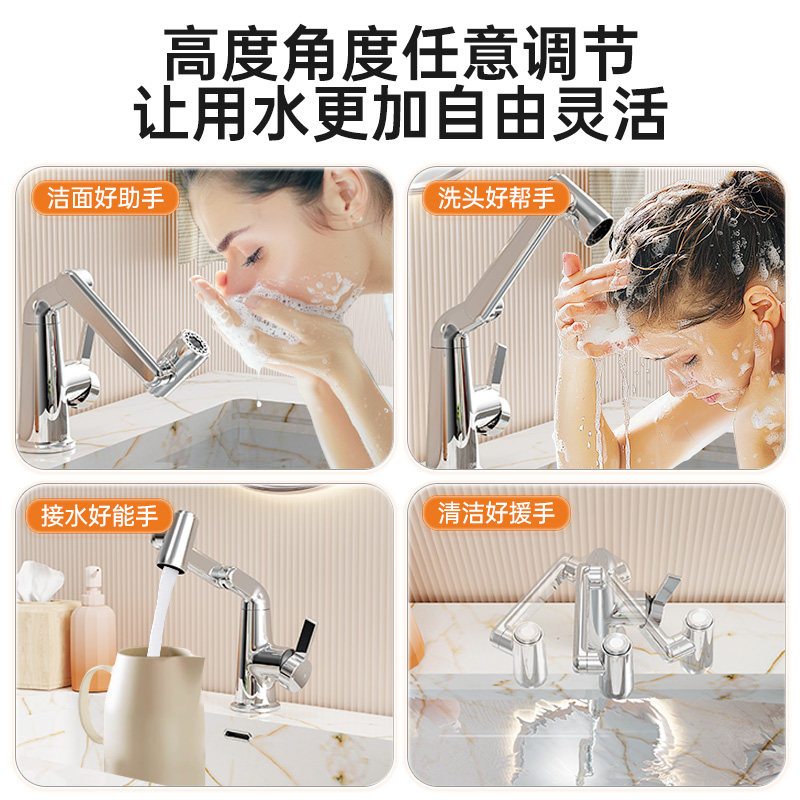 高度角度任意调节
让用水更加自由灵活

洁面好助手

洗头好帮手

接水好能手

清洁好援手