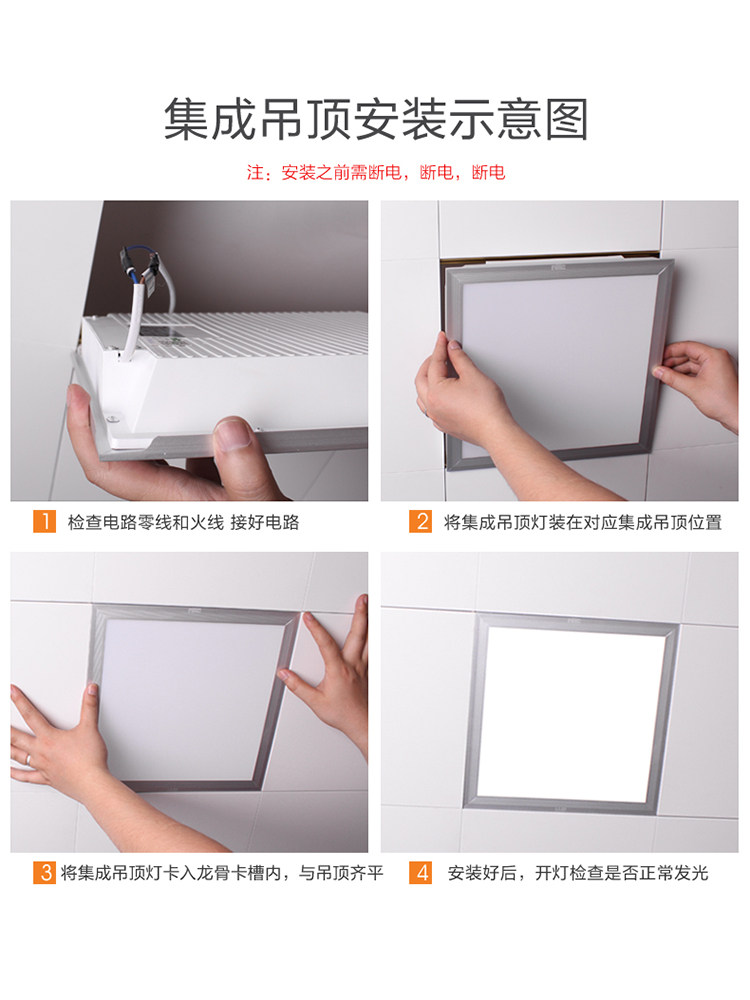 集成吊顶安装示意图

注：安装之前需断电，断电，断电

1 检查电路零线和火线 接好电路

2 将集成吊顶灯装在对应集成吊顶位置

3 将集成吊顶灯卡入龙骨卡槽内，与吊顶齐平

4 安装好后，开灯检查是否正常发光