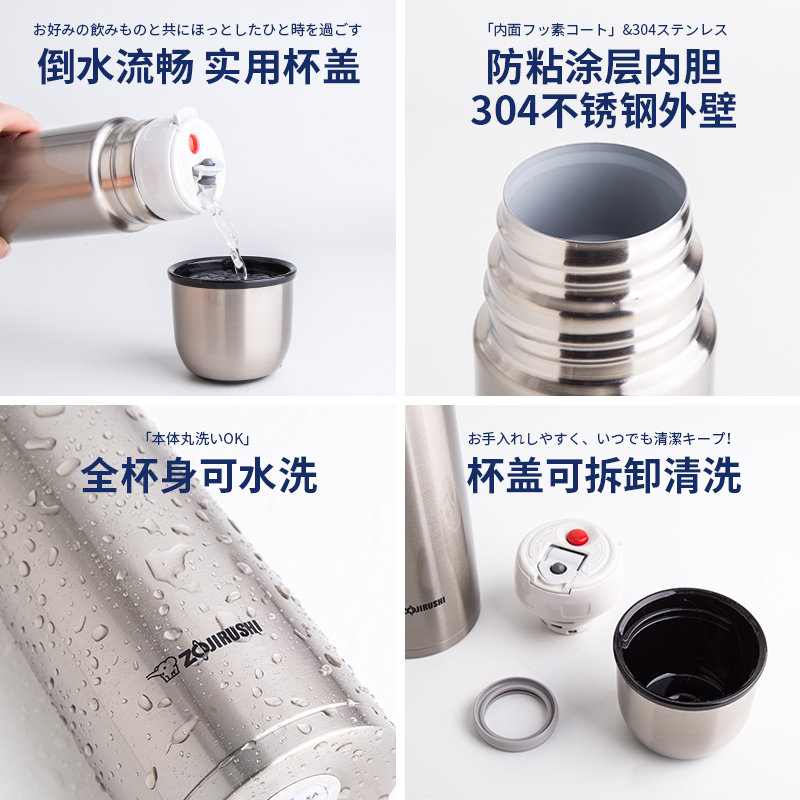 お好みの飲みものと共にほっとしたひと時を過ごす
倒水流畅 实用杯盖

「内面フッ素コート」&304ステンレス
防粘涂层内胆
304不锈钢外壁

「本体丸洗いOK」
全杯身可水洗

ZOJIRUSHI

お手入れしやすく、いつでも清潔キープ!
杯盖可拆卸清洗

ZOJIRUSHI