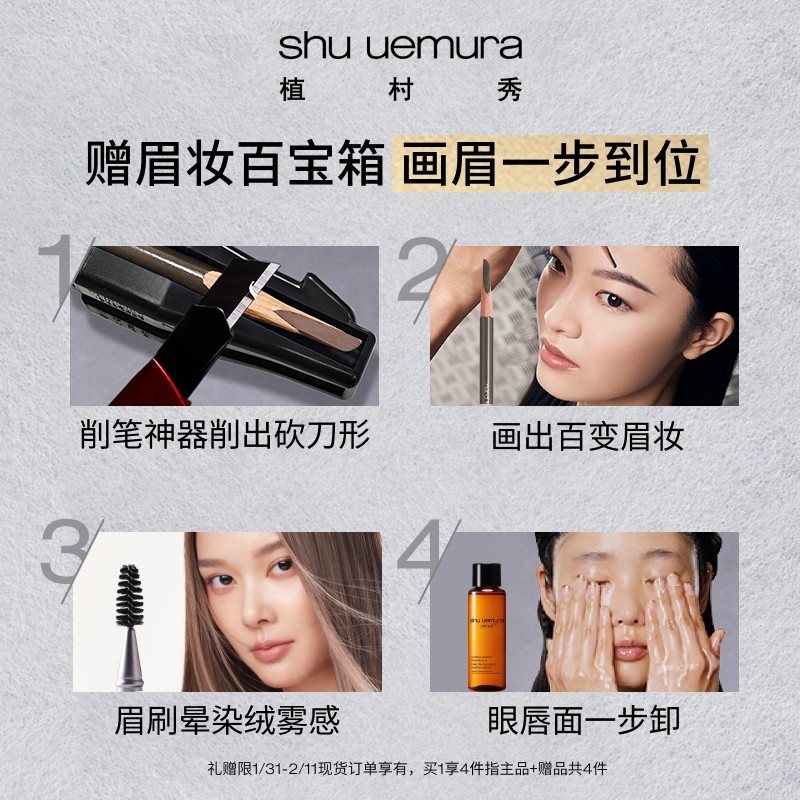 shu uemura
植村秀

赠眉妆百宝箱 画眉一步到位

1
削笔神器削出砍刀形

2
画出百变眉妆

3
眉刷晕染绒雾感

4
shu uemura
眼唇面一步卸

礼赠限1/31-2/11现货订单享有，买1享4件指主品+赠品共4件