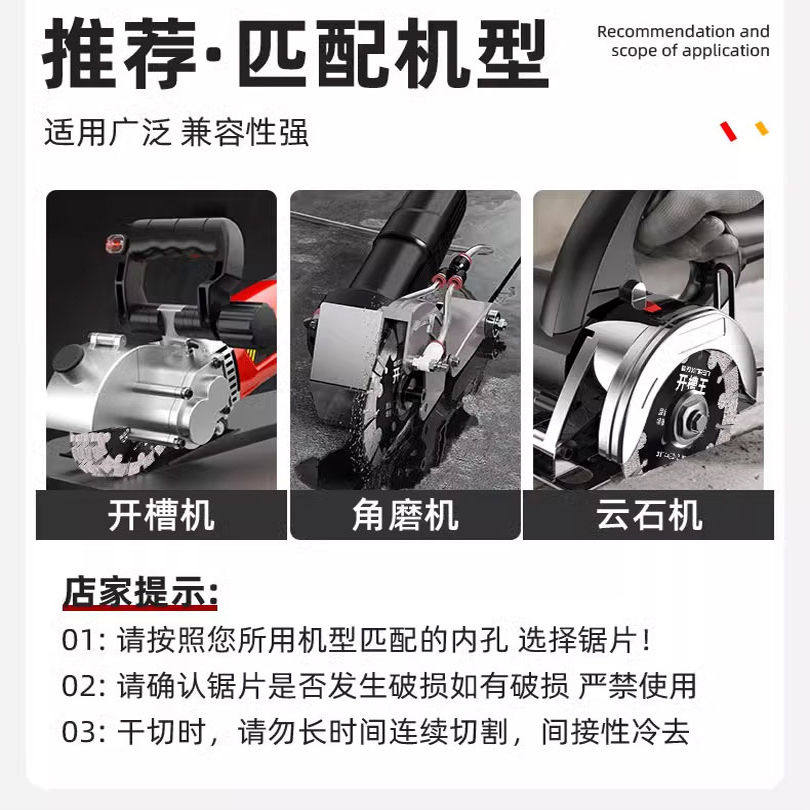 推荐·匹配机型

Recommendation and scope of application

适用广泛 兼容性强

开槽王

开槽机

角磨机

云石机

店家提示:

01: 请按照您所用机型匹配的内孔 选择锯片!

02: 请确认锯片是否发生破损如有破损 严禁使用

03: 干切时，请勿长时间连续切割，间接性冷去