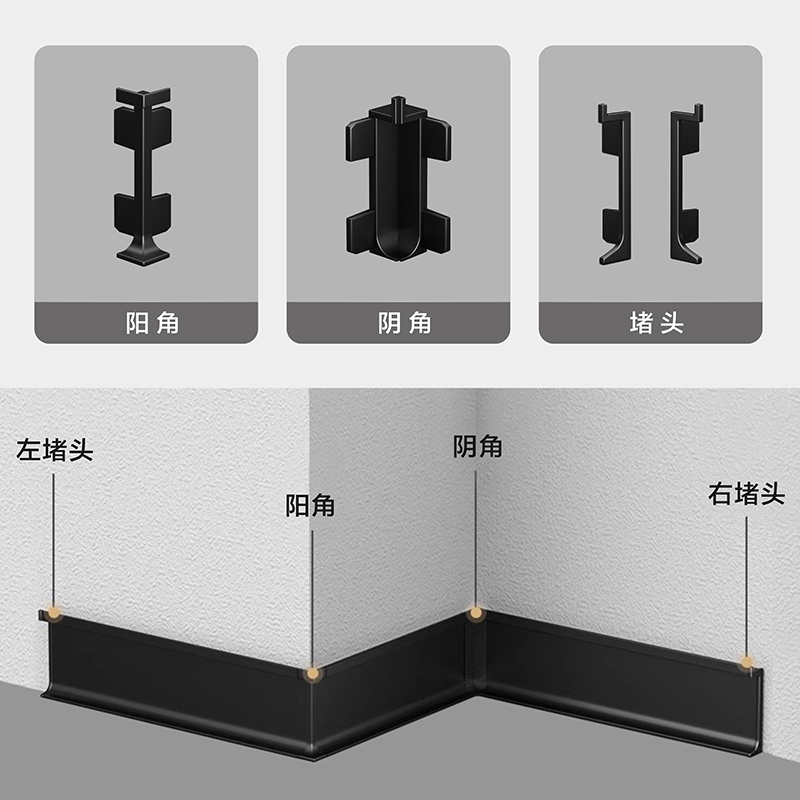 阳角

阴角

堵头

左堵头

阳角

阴角

右堵头