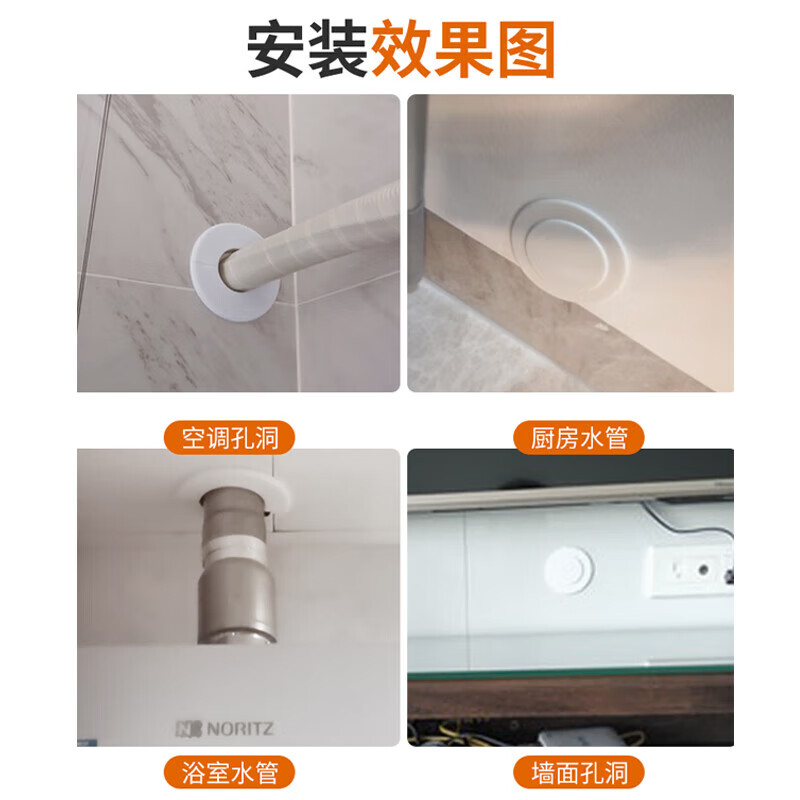 安装效果图

空调孔洞

厨房水管

NORITZ

浴室水管

墙面孔洞