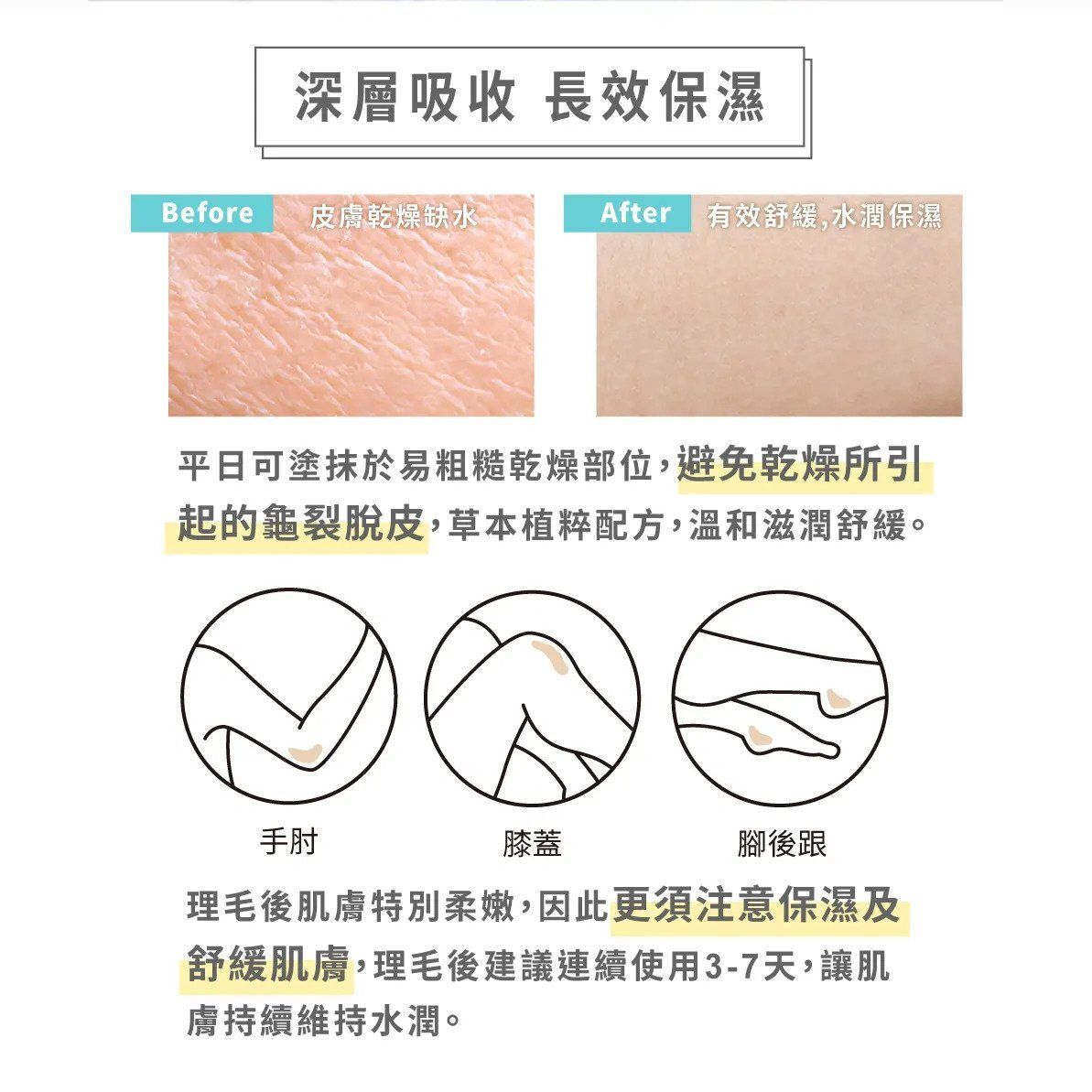 深層吸收 長效保濕

Before 皮膚乾燥缺水

After 有效舒緩,水潤保濕

平日可塗抹於易粗糙乾燥部位,避免乾燥所引起的龜裂脫皮,草本植粹配方,溫和滋潤舒緩。

手肘

膝蓋

腳後跟

理毛後肌膚特別柔嫩,因此更須注意保濕及舒緩肌膚,理毛後建議連續使用3-7天,讓肌膚持續維持水潤。