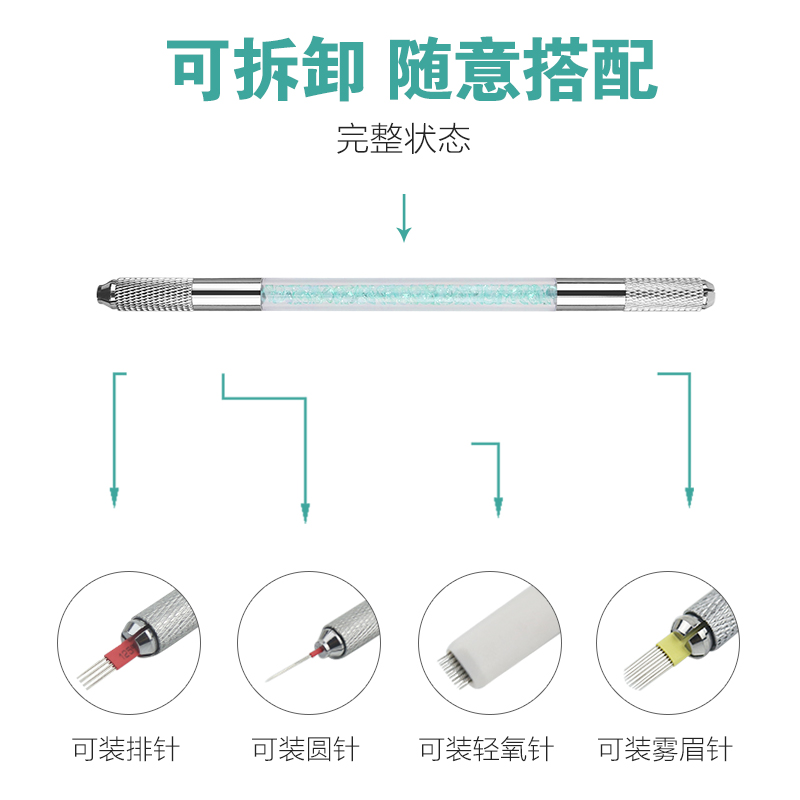 可拆卸 随意搭配

完整状态

可装排针

可装圆针

可装轻氧针

可装雾眉针