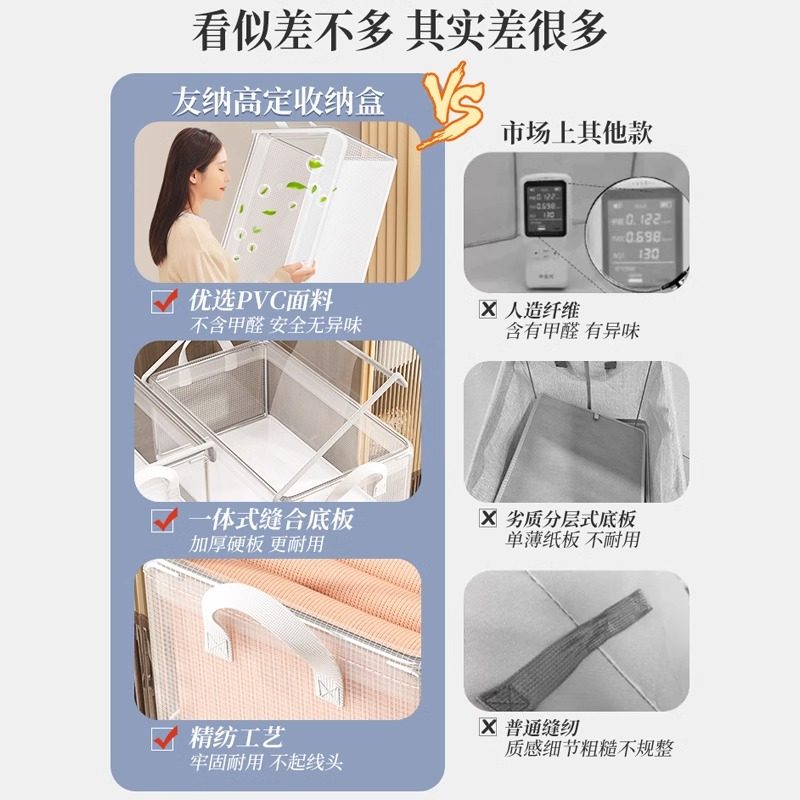 看似差不多 其实差很多

友纳高定收纳盒

VS

优选PVC面料
不含甲醛 安全无异味

一体式缝合底板
加厚硬板 更耐用

精纺工艺
牢固耐用 不起线头

市场上其他款

0.122
0.698
130

人造纤维
含有甲醛 有异味

劣质分层式底板
单薄纸板 不耐用

普通缝纫
质感细节粗糙不规整