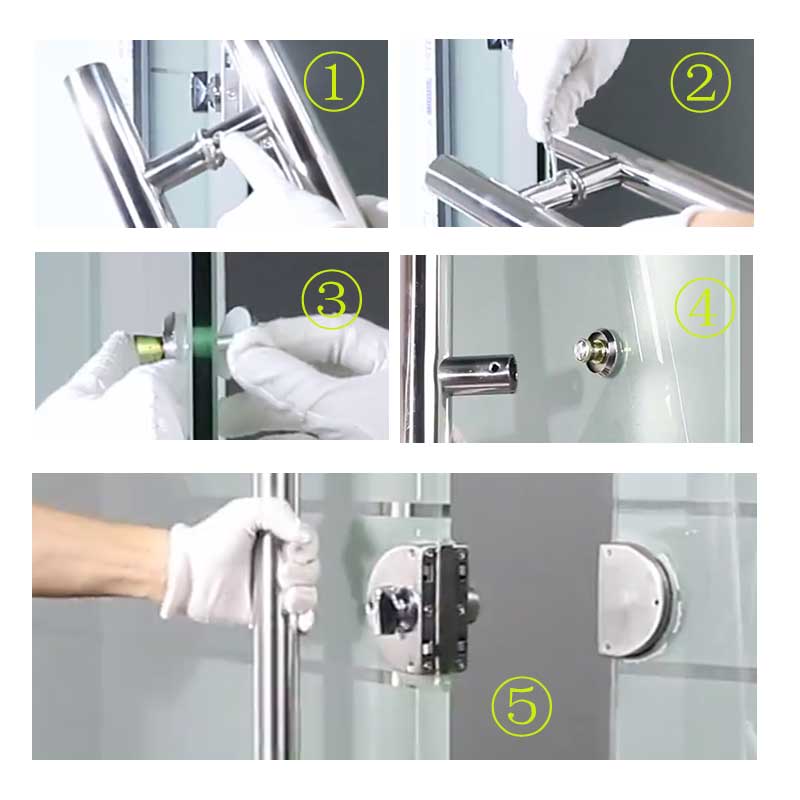 ①
②
③
④
⑤