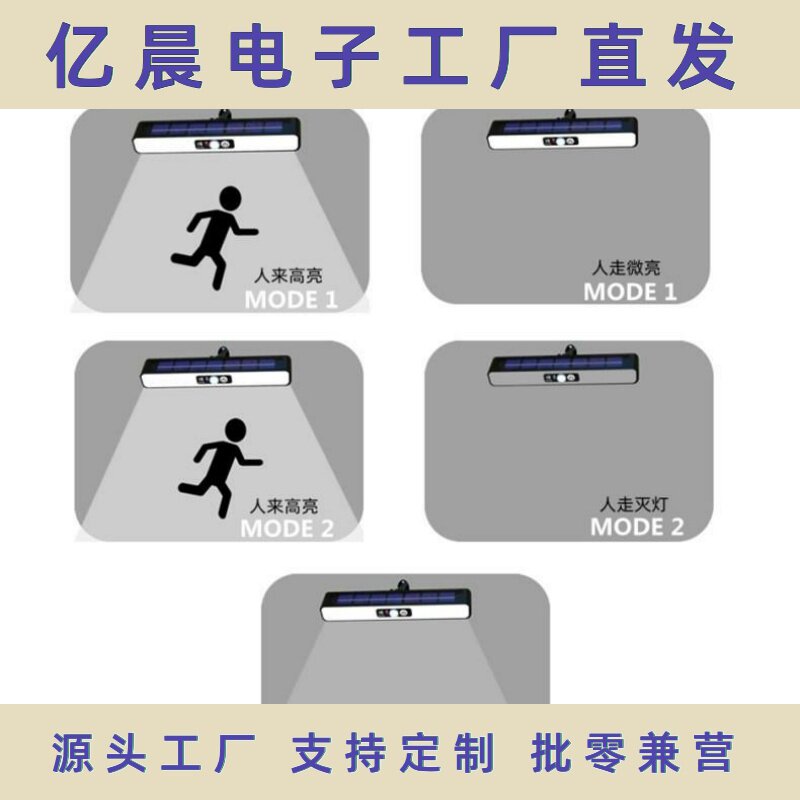 亿晨电子工厂直发

人来高亮
MODE 1

人走微亮
MODE 1

人来高亮
MODE 2

人走灭灯
MODE 2

源头工厂 支持定制 批零兼营