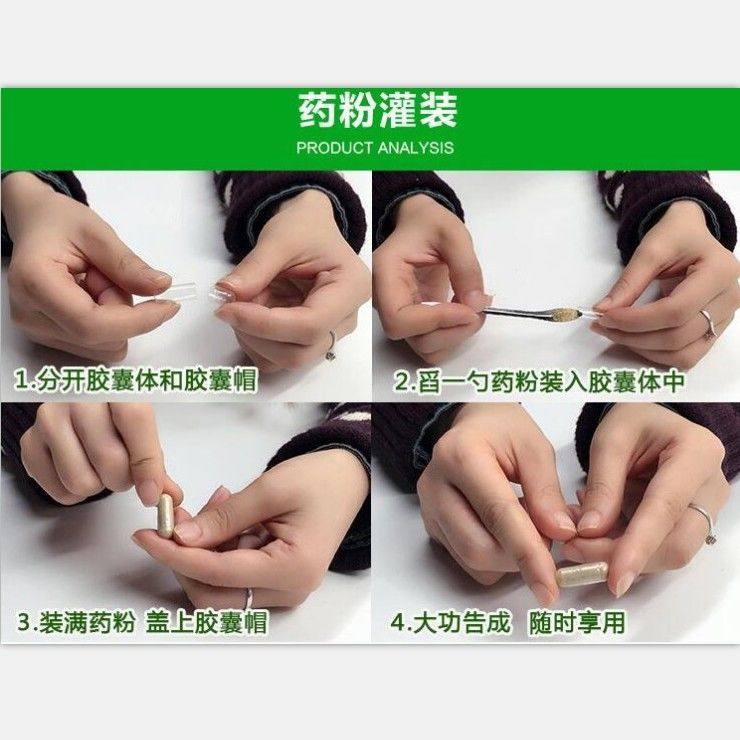 药粉灌装
PRODUCT ANALYSIS

1.分开胶囊体和胶囊帽

2.舀一勺药粉装入胶囊体中

3.装满药粉 盖上胶囊帽

4.大功告成 随时享用