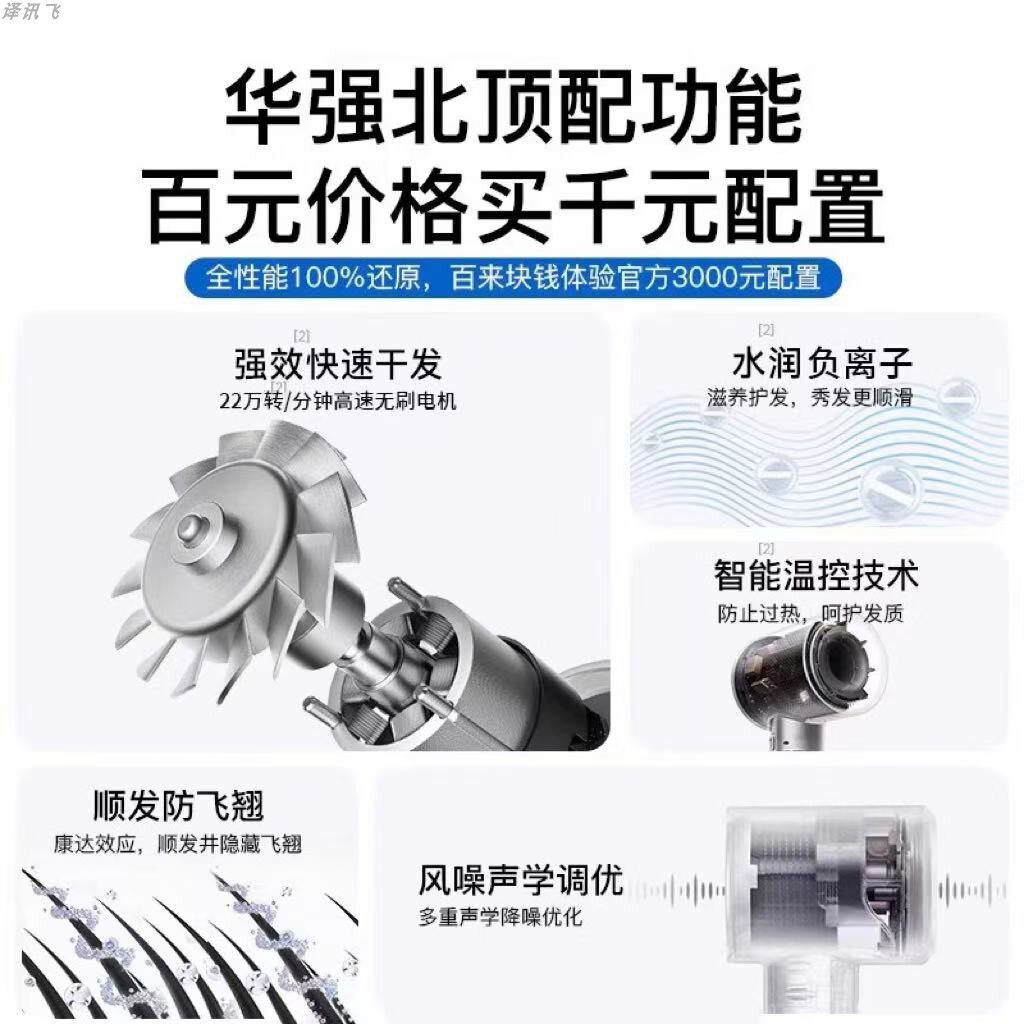 译讯飞

华强北顶配功能
百元价格买千元配置

全性能100%还原，百来块钱体验官方3000元配置

[2]
强效快速干发
[2]
22万转/分钟高速无刷电机

[2]
水润负离子
滋养护发，秀发更顺滑

[2]
智能温控技术
防止过热，呵护发质

顺发防飞翘
康达效应，顺发并隐藏飞翘

风噪声学调优
多重声学降噪优化