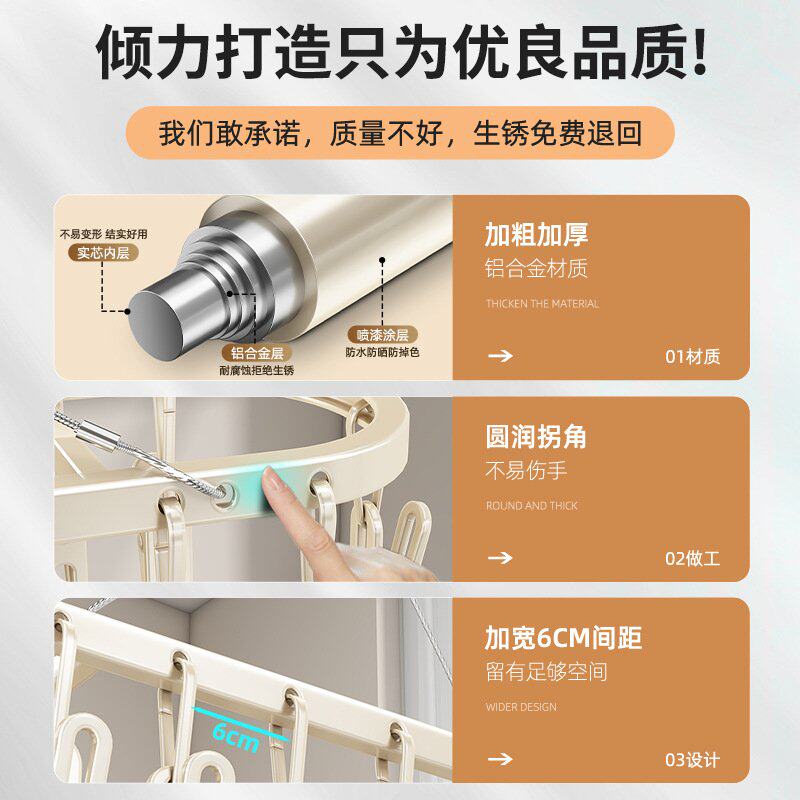 倾力打造只为优良品质!

我们敢承诺，质量不好，生锈免费退回

不易变形 结实好用
实芯内层

铝合金层
耐腐蚀拒绝生锈

喷漆涂层
防水防晒防掉色

加粗加厚
铝合金材质
THICKEN THE MATERIAL
→
01材质

圆润拐角
不易伤手
ROUND AND THICK
→
02做工

6cm

加宽6CM间距
留有足够空间
WIDER DESIGN
→
03设计