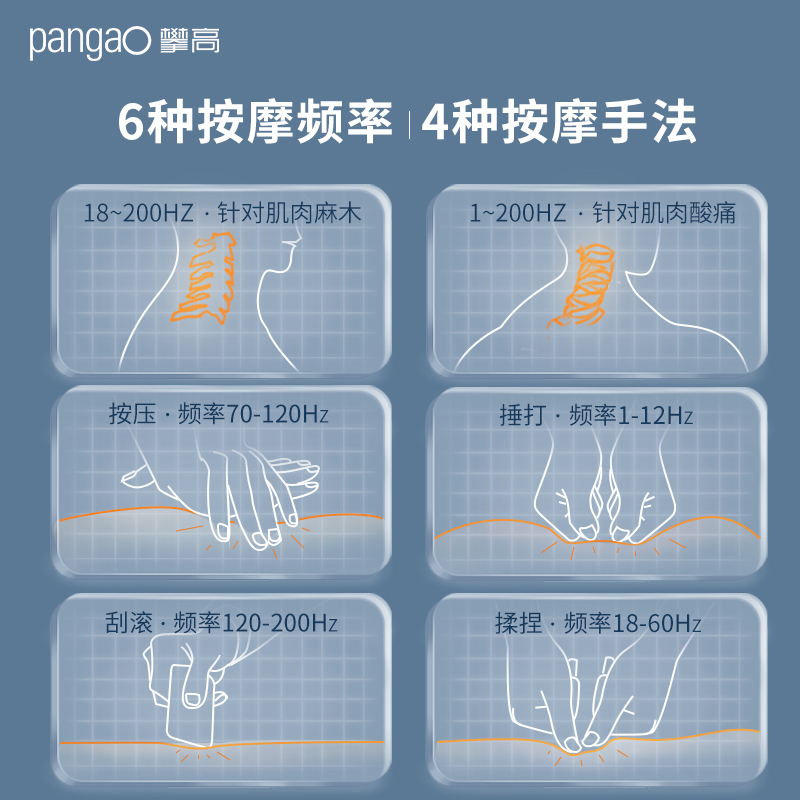 pangaO 攀高

6种按摩频率 | 4种按摩手法

18~200HZ · 针对肌肉麻木

1~200HZ · 针对肌肉酸痛

按压 · 频率70-120Hz

捶打 · 频率1-12Hz

刮滚 · 频率120-200Hz

揉捏 · 频率18-60Hz