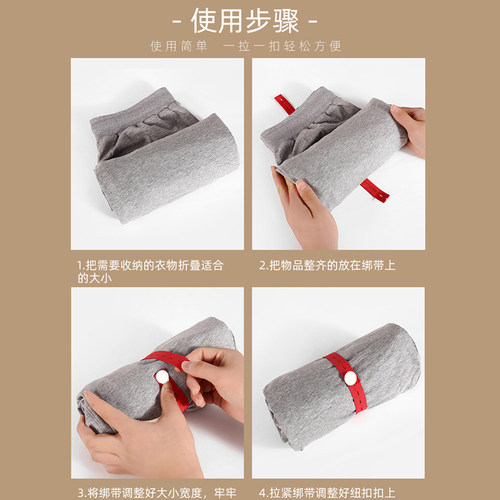 - 使用步骤 -

使用简单　一拉一扣轻松方便

1.把需要收纳的衣物折叠适合的大小

2.把物品整齐的放在绑带上

3.将绑带调整好大小宽度，牢牢

4.拉紧绑带调整好纽扣扣上