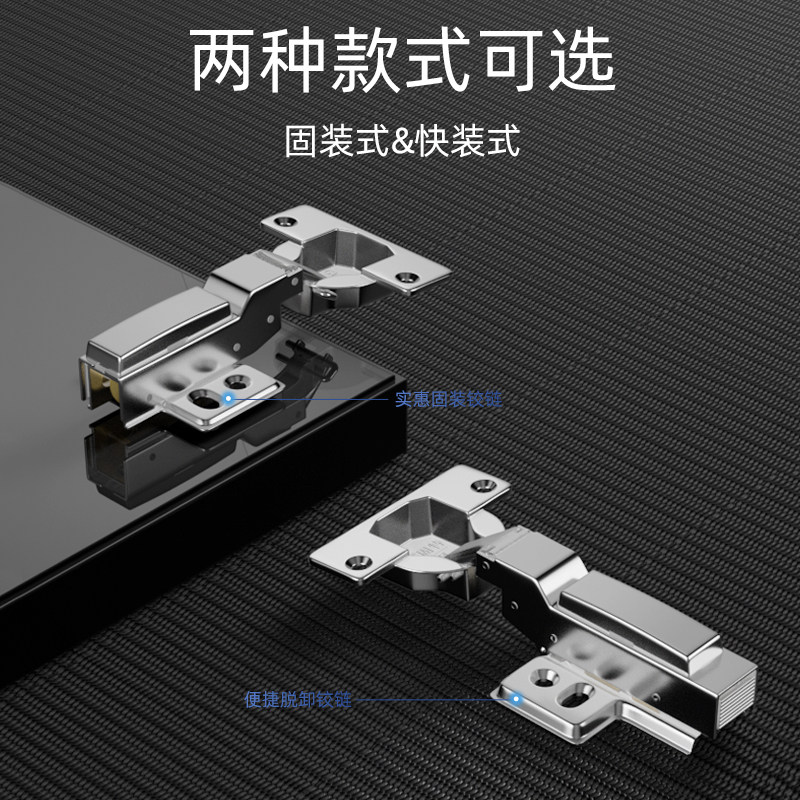 两种款式可选

固装式&快装式

实惠固装铰链

便捷脱卸铰链