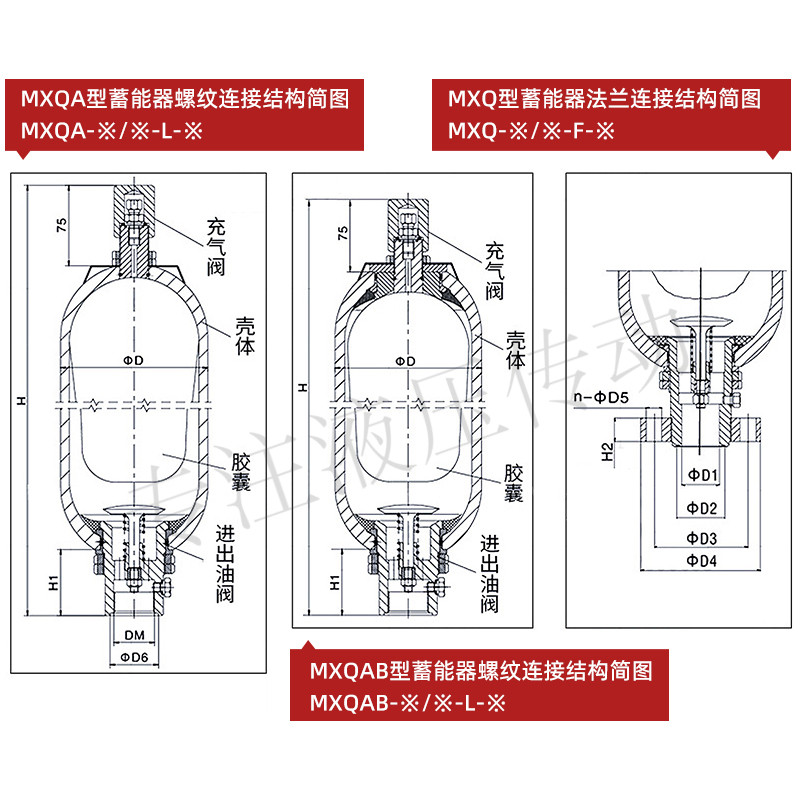 MXQA型蓄能器螺纹连接结构简图
MXQA-※/※-L-※

MXQ型蓄能器法兰连接结构简图
MXQ-※/※-F-※

75
充气阀
壳体
ΦD
H
胶囊
进出油阀
H1
DM
ΦD6

75
充气阀
壳体
ΦD
H
胶囊
进出油阀
H1

n-ΦD5
H2
ΦD1
ΦD2
ΦD3
ΦD4

专注液压传动

MXQAB型蓄能器螺纹连接结构简图
MXQAB-※/※-L-※