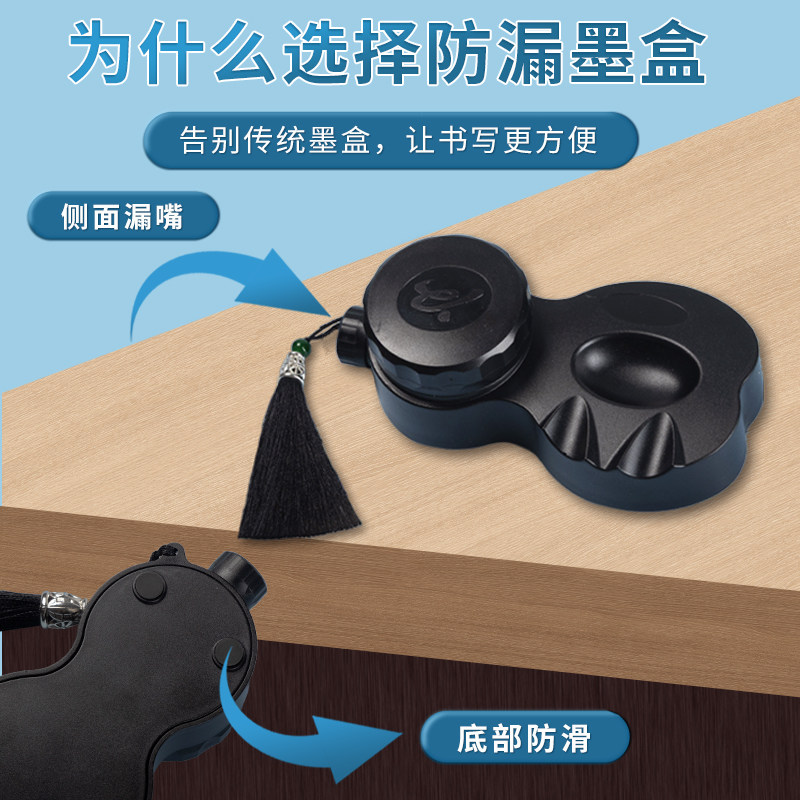 为什么选择防漏墨盒

告别传统墨盒，让书写更方便

侧面漏嘴

底部防滑