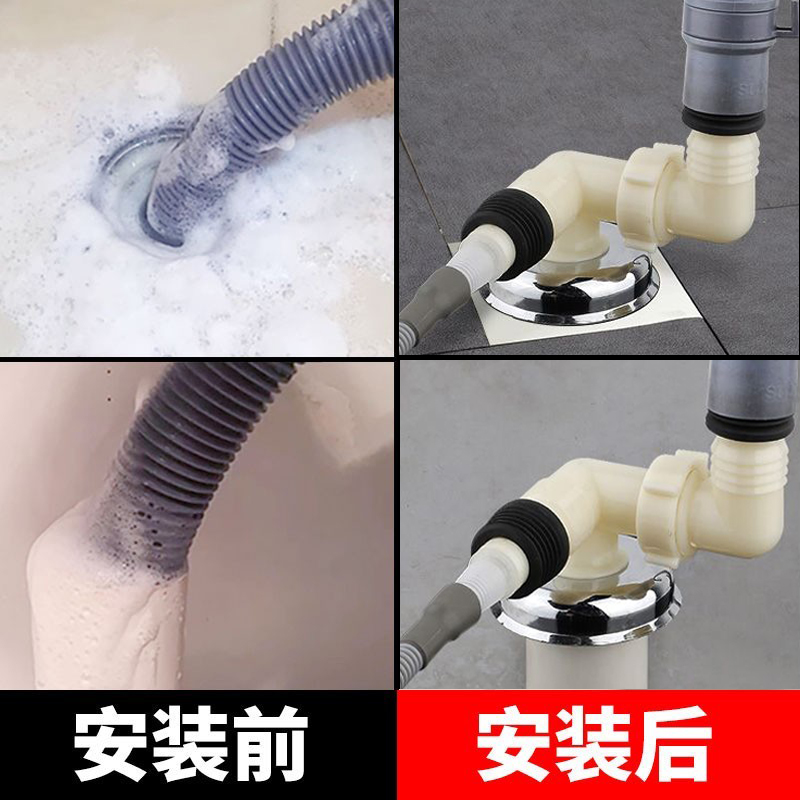 安装前

安装后