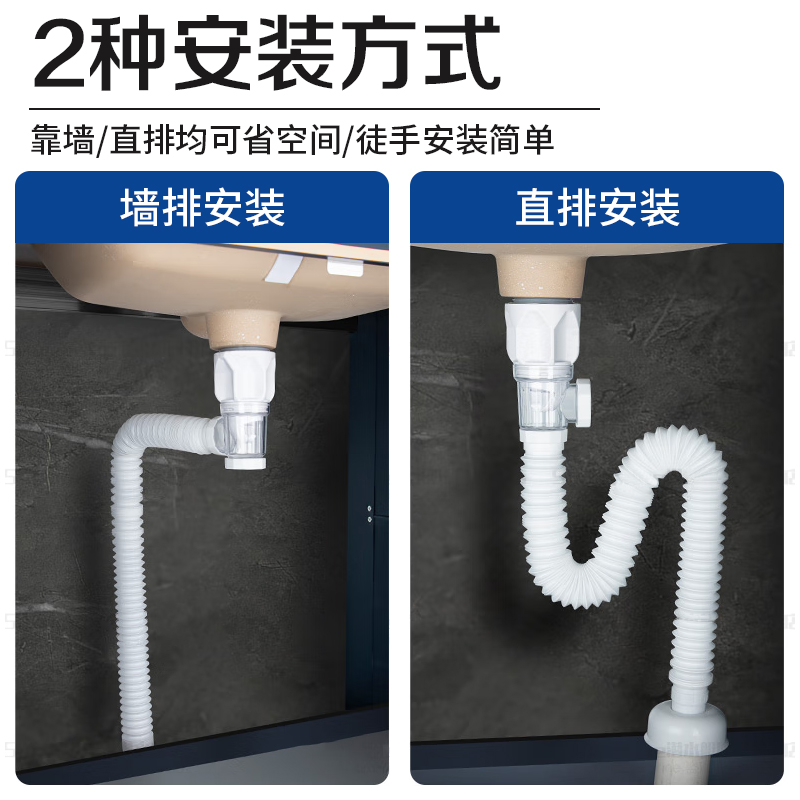 2种安装方式

靠墙/直排均可省空间/徒手安装简单

墙排安装

直排安装