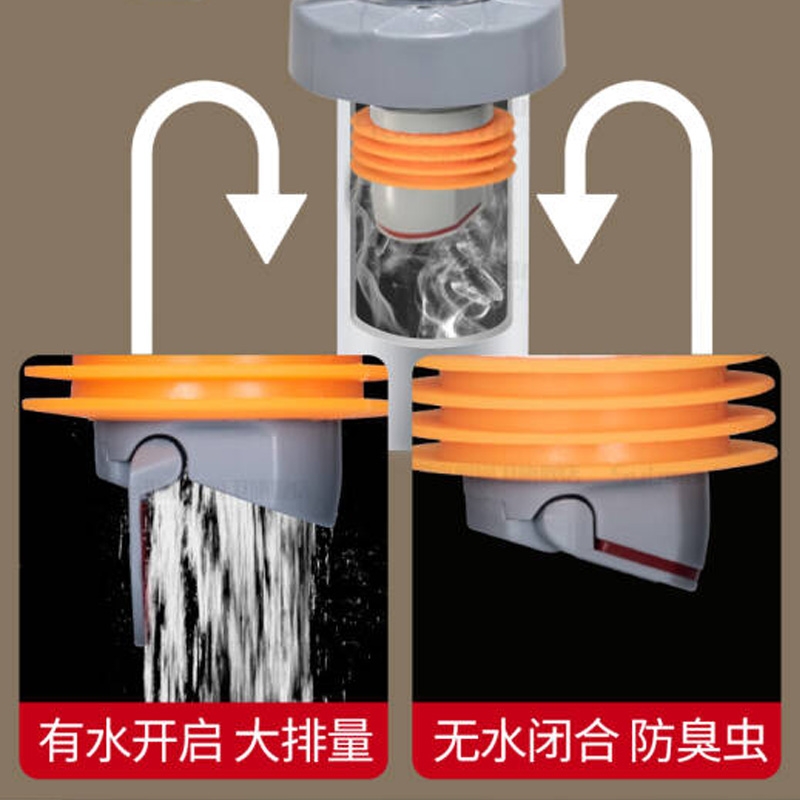 有水开启 大排量

无水闭合 防臭虫