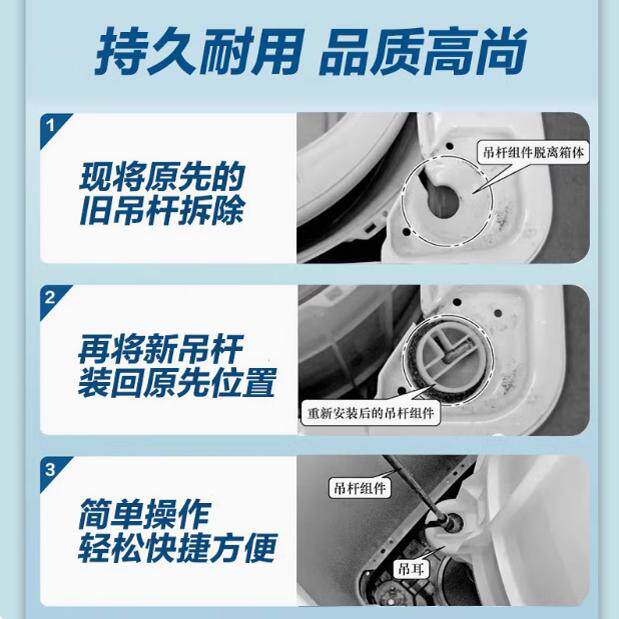 持久耐用 品质高尚

1

现将原先的旧吊杆拆除

吊杆组件脱离箱体

2

再将新吊杆装回原先位置

重新安装后的吊杆组件

3

简单操作轻松快捷方便

吊杆组件

吊耳