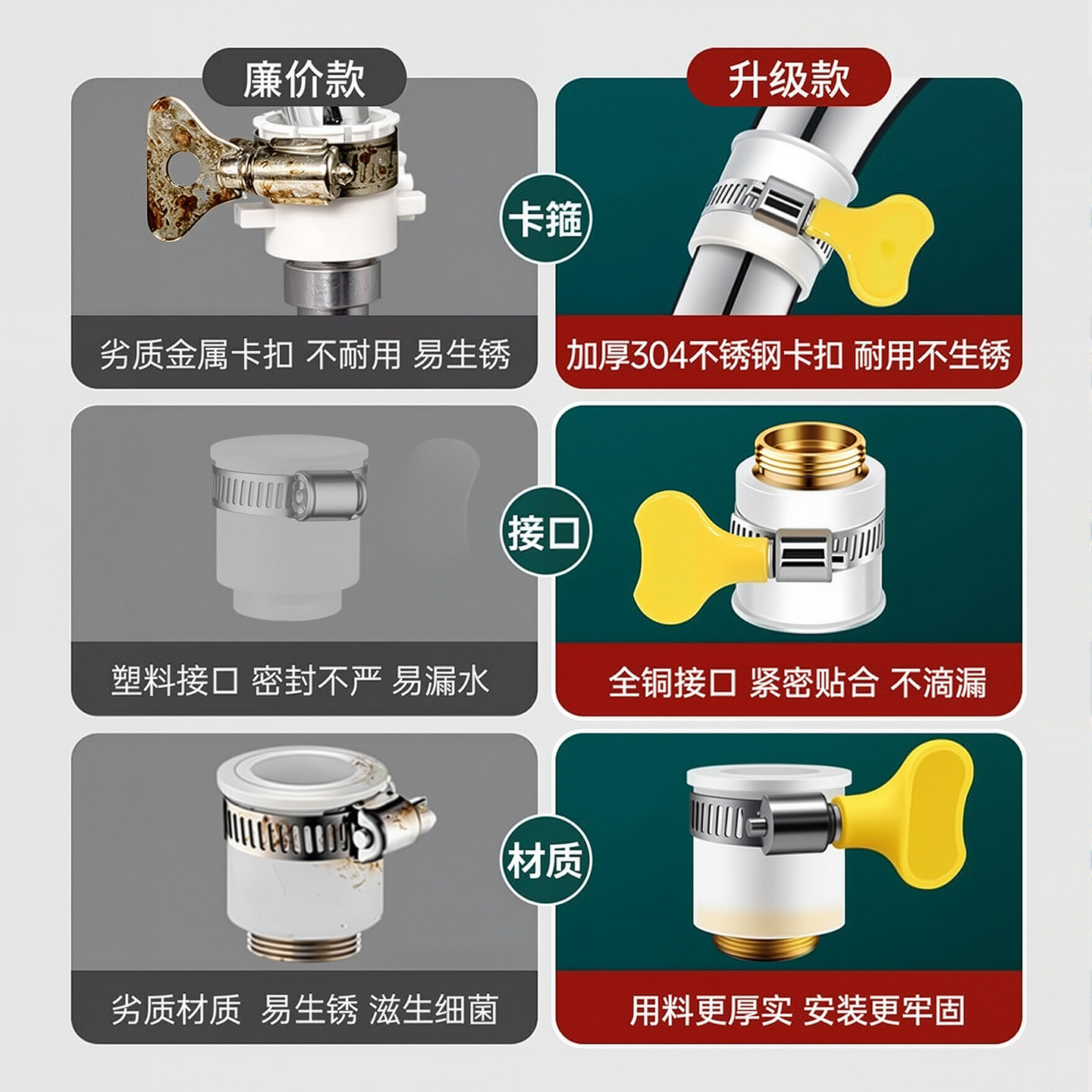 廉价款

升级款

卡箍

劣质金属卡扣 不耐用 易生锈

加厚304不锈钢卡扣 耐用不生锈

接口

塑料接口 密封不严 易漏水

全铜接口 紧密贴合 不滴漏

材质

劣质材质 易生锈 滋生细菌

用料更厚实 安装更牢固