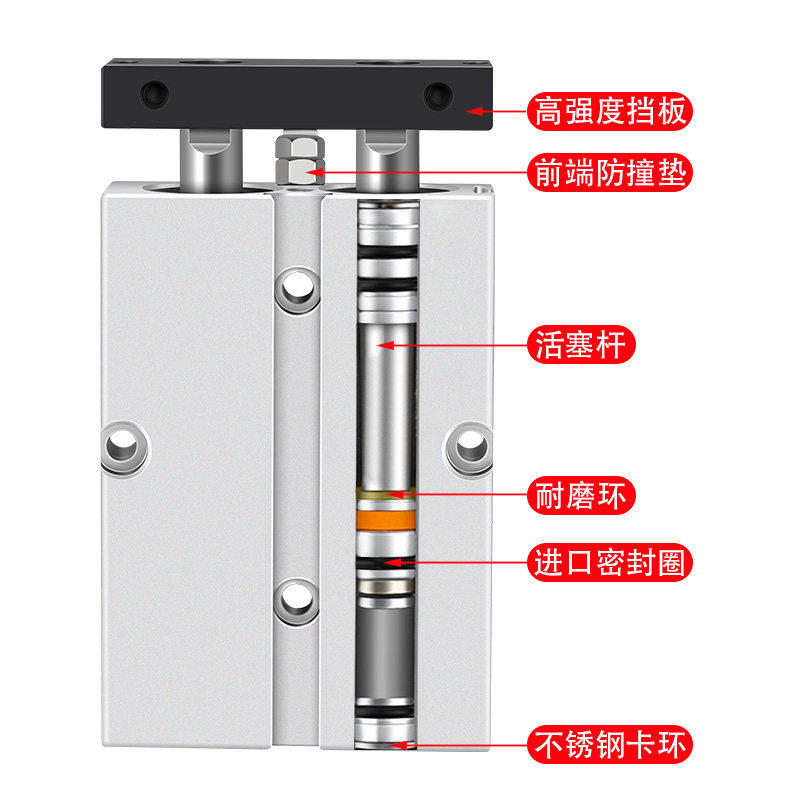 高强度挡板

前端防撞垫

活塞杆

耐磨环

进口密封圈

不锈钢卡环