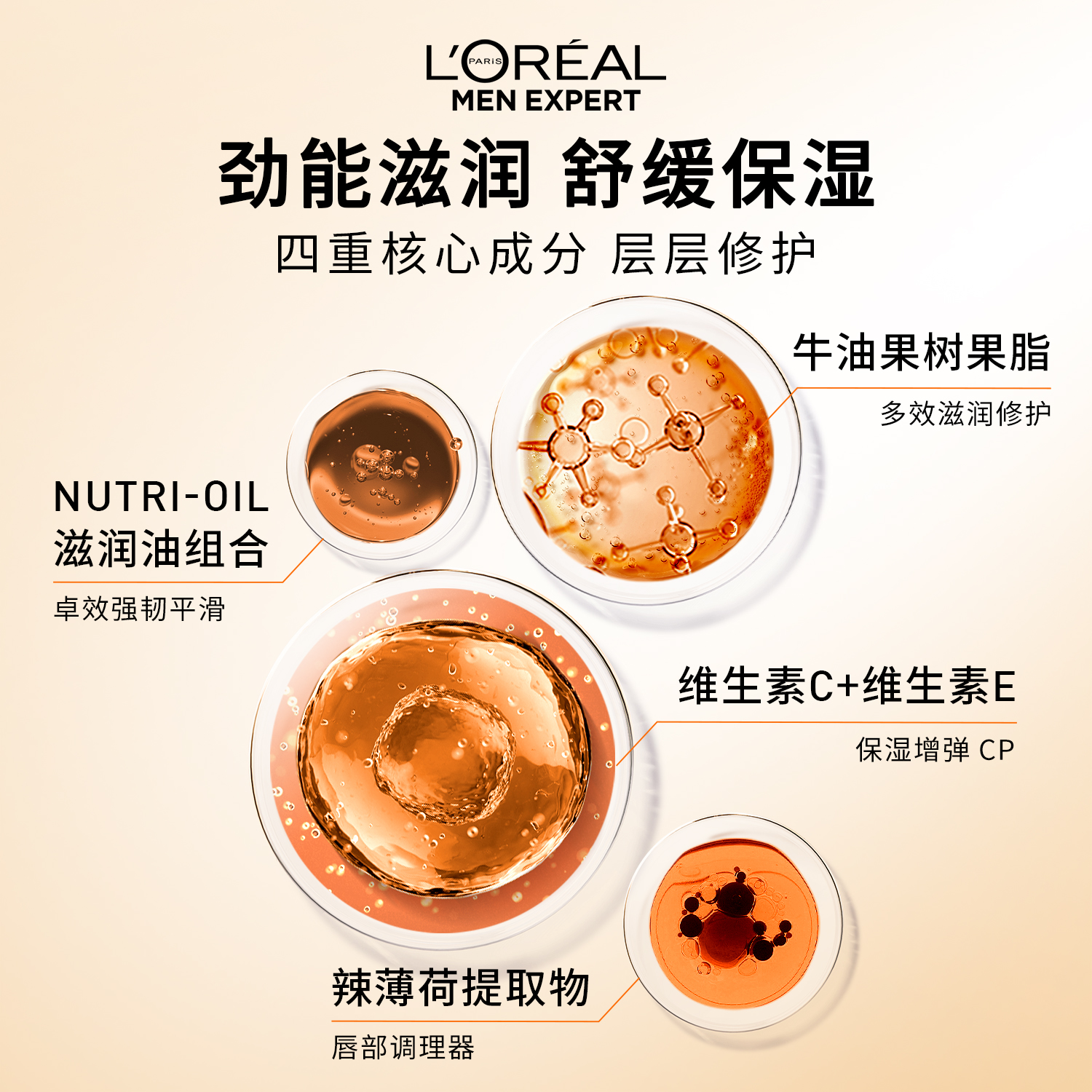 L'ORÉAL PARIS
MEN EXPERT

劲能滋润 舒缓保湿
四重核心成分 层层修护

牛油果树果脂
多效滋润修护

NUTRI-OIL
滋润油组合
卓效强韧平滑

维生素C+维生素E
保湿增弹 CP

辣薄荷提取物
唇部调理器