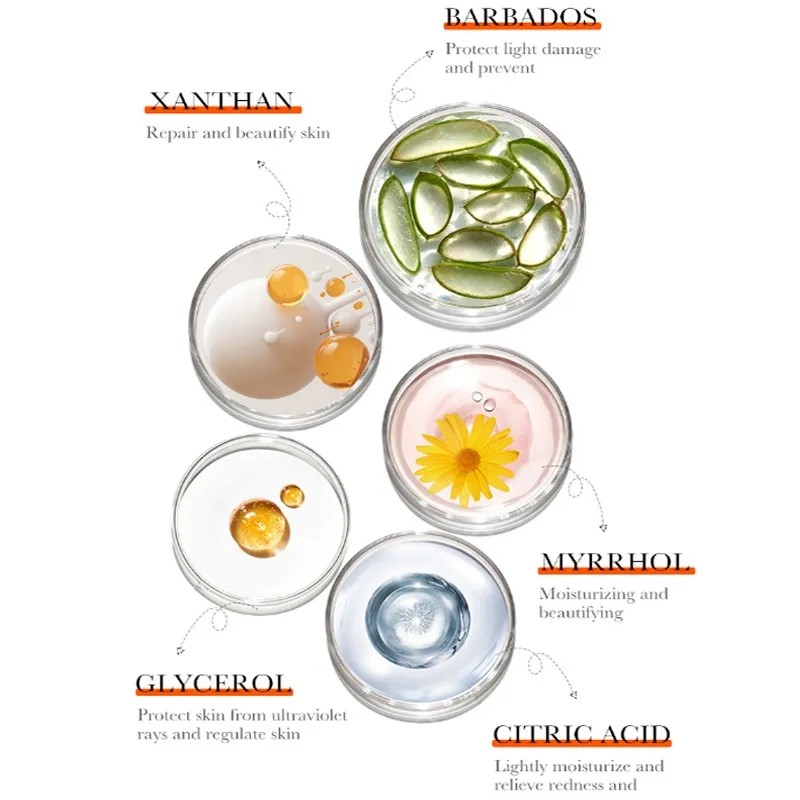 BARBADOS
Protect light damage and prevent

XANTHAN
Repair and beautify skin

MYRRHOL
Moisturizing and beautifying

GLYCEROL
Protect skin from ultraviolet rays and regulate skin

CITRIC ACID
Lightly moisturize and relieve redness and