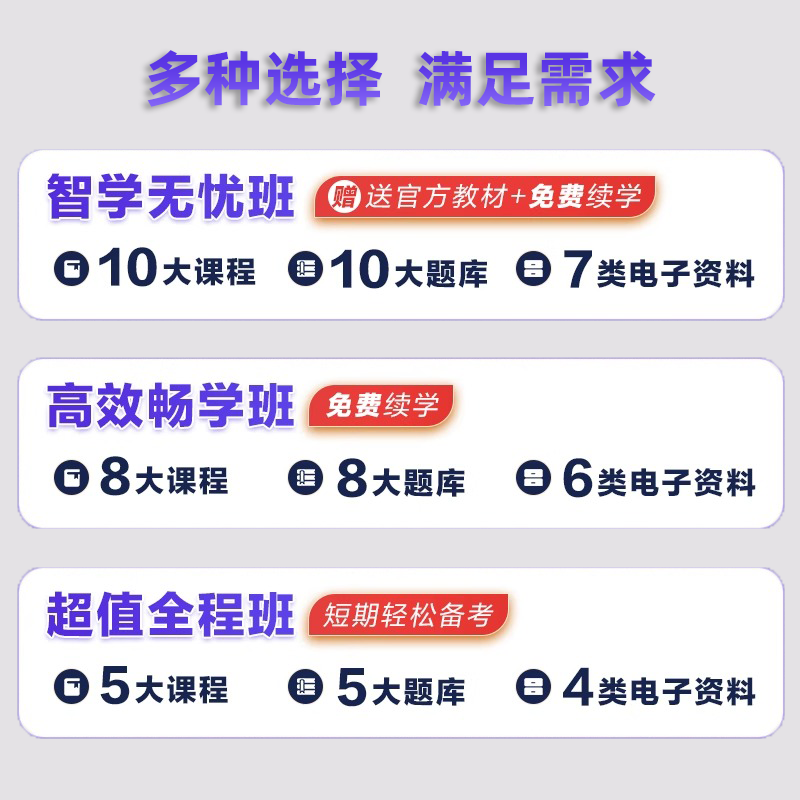 多种选择 满足需求

智学无忧班 赠送官方教材+免费续学

10大课程 10大题库 7类电子资料

高效畅学班 免费续学

8大课程 8大题库 6类电子资料

超值全程班 短期轻松备考

5大课程 5大题库 4类电子资料