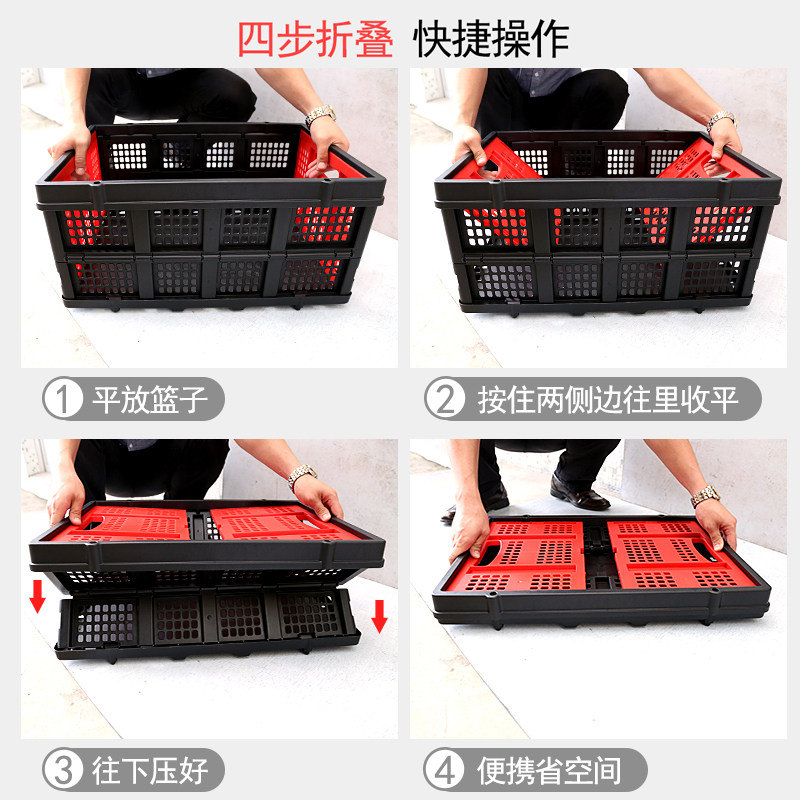 四步折叠 快捷操作

① 平放篮子

② 按住两侧边往里收平

③ 往下压好

④ 便携省空间