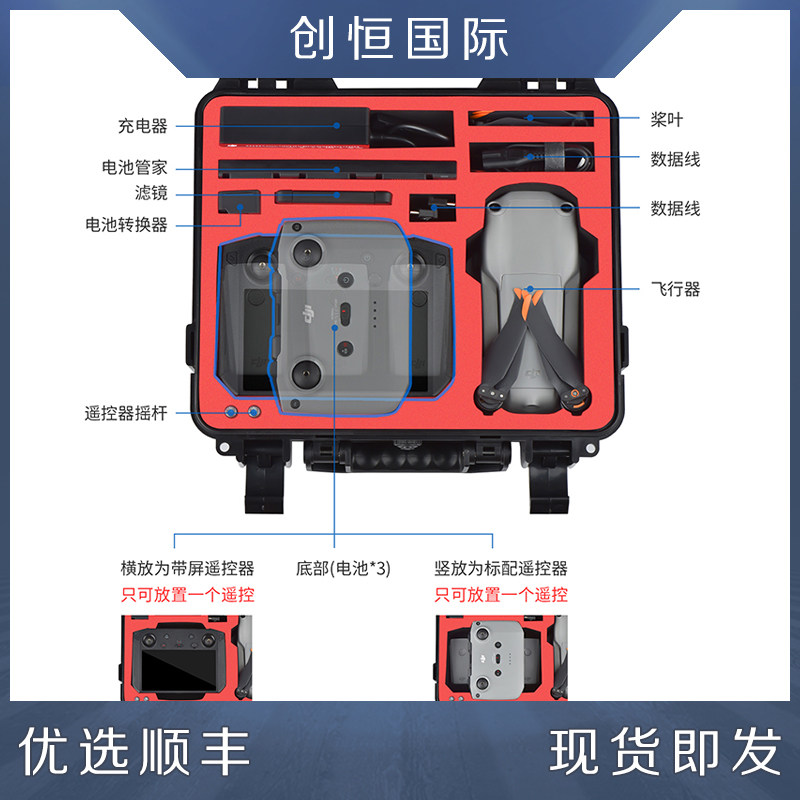 创恒国际

充电器
电池管家
滤镜
电池转换器
遥控器摇杆

桨叶
数据线
数据线
飞行器

横放为带屏遥控器
只可放置一个遥控

底部(电池*3)

竖放为标配遥控器
只可放置一个遥控

优选顺丰

现货即发