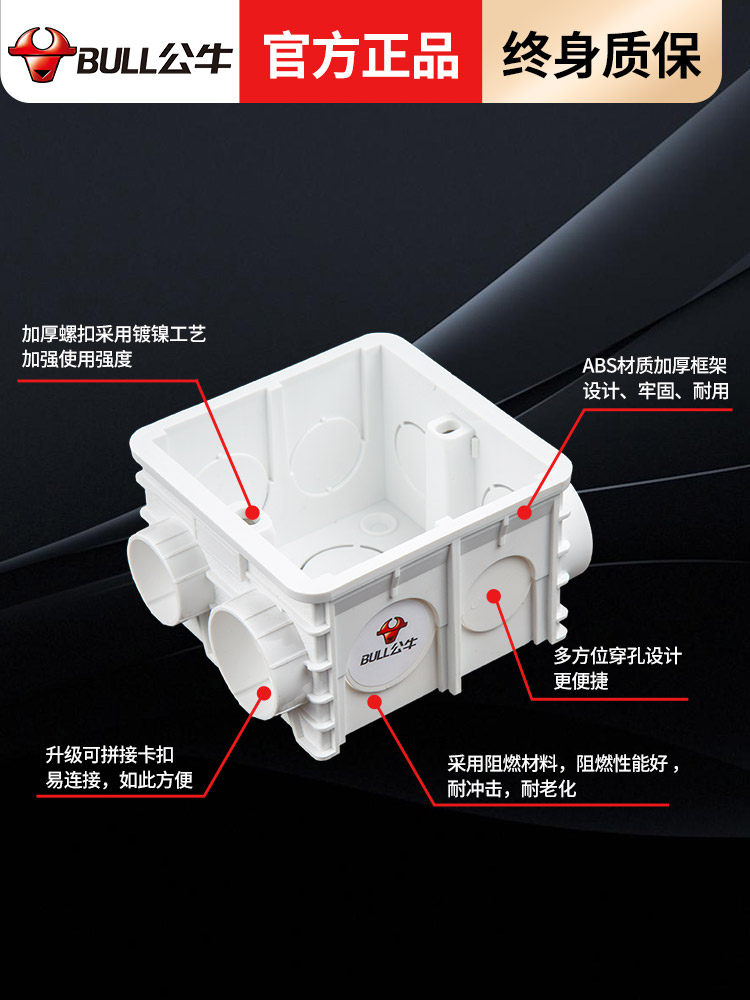 BULL公牛 官方正品 终身质保

加厚螺扣采用镀镍工艺
加强使用强度

ABS材质加厚框架
设计、牢固、耐用

BULL公牛

多方位穿孔设计
更便捷

升级可拼接卡扣
易连接，如此方便

采用阻燃材料，阻燃性能好，
耐冲击，耐老化