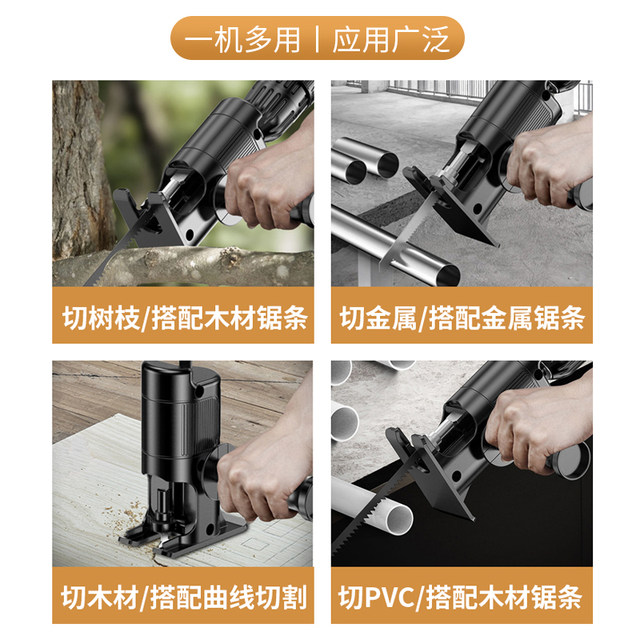 一机多用 | 应用广泛

切树枝/搭配木材锯条

切金属/搭配金属锯条

切木材/搭配曲线切割

切PVC/搭配木材锯条