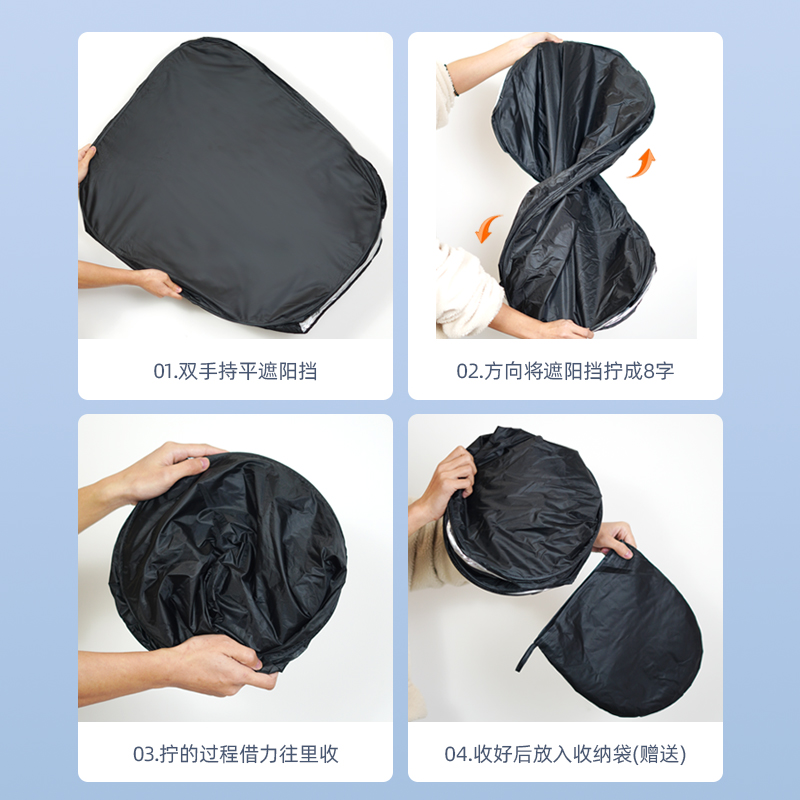 01.双手持平遮阳挡

02.方向将遮阳挡拧成8字

03.拧的过程借力往里收

04.收好后放入收纳袋(赠送)