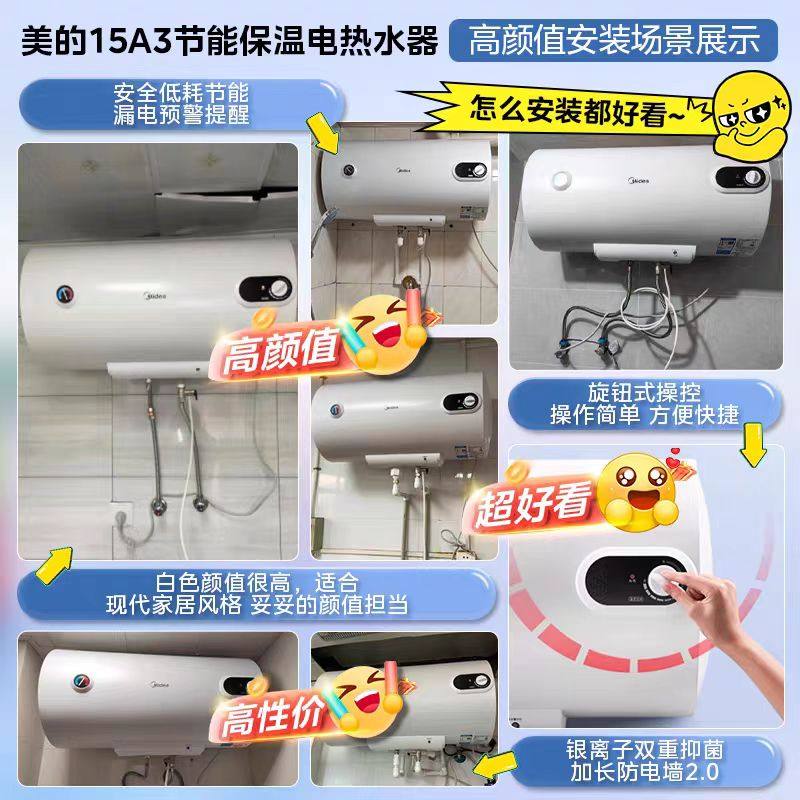 美的15A3节能保温电热水器

高颜值安装场景展示

安全低耗节能
漏电预警提醒

怎么安装都好看~

Midea

Midea

Midea

高颜值

Midea

旋钮式操控
操作简单 方便快捷

超好看

白色颜值很高，适合
现代家居风格 妥妥的颜值担当

Midea

高性价

银离子双重抑菌
加长防电墙2.0