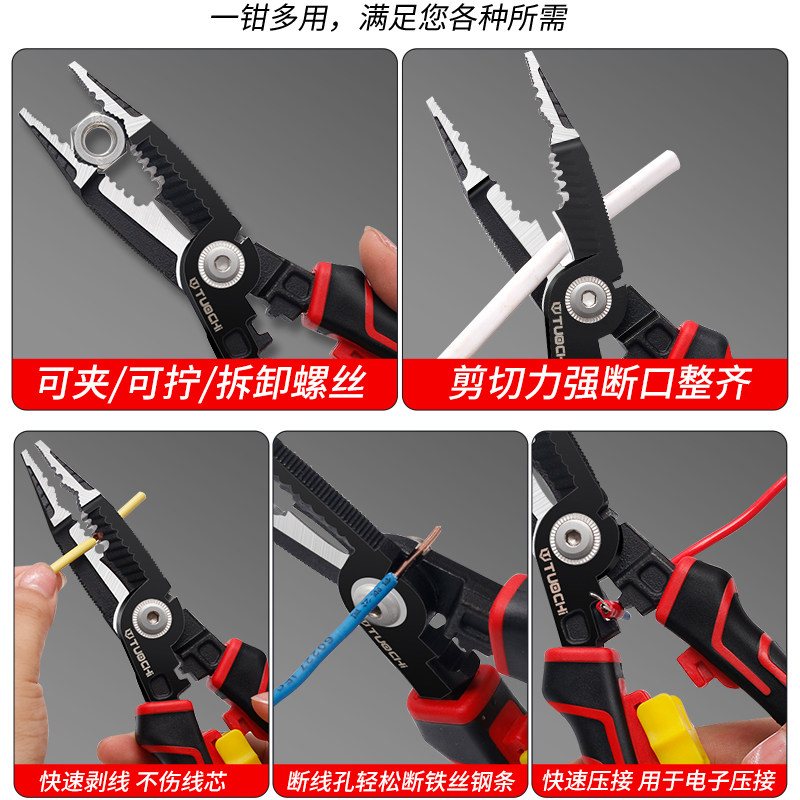 一钳多用，满足您各种所需

TUOCHI

可夹/可拧/拆卸螺丝

TUOCHI

剪切力强断口整齐

TUOCHI

快速剥线 不伤线芯

TUOCHI

断线孔轻松断铁丝钢条

TUOCHI

快速压接 用于电子压接