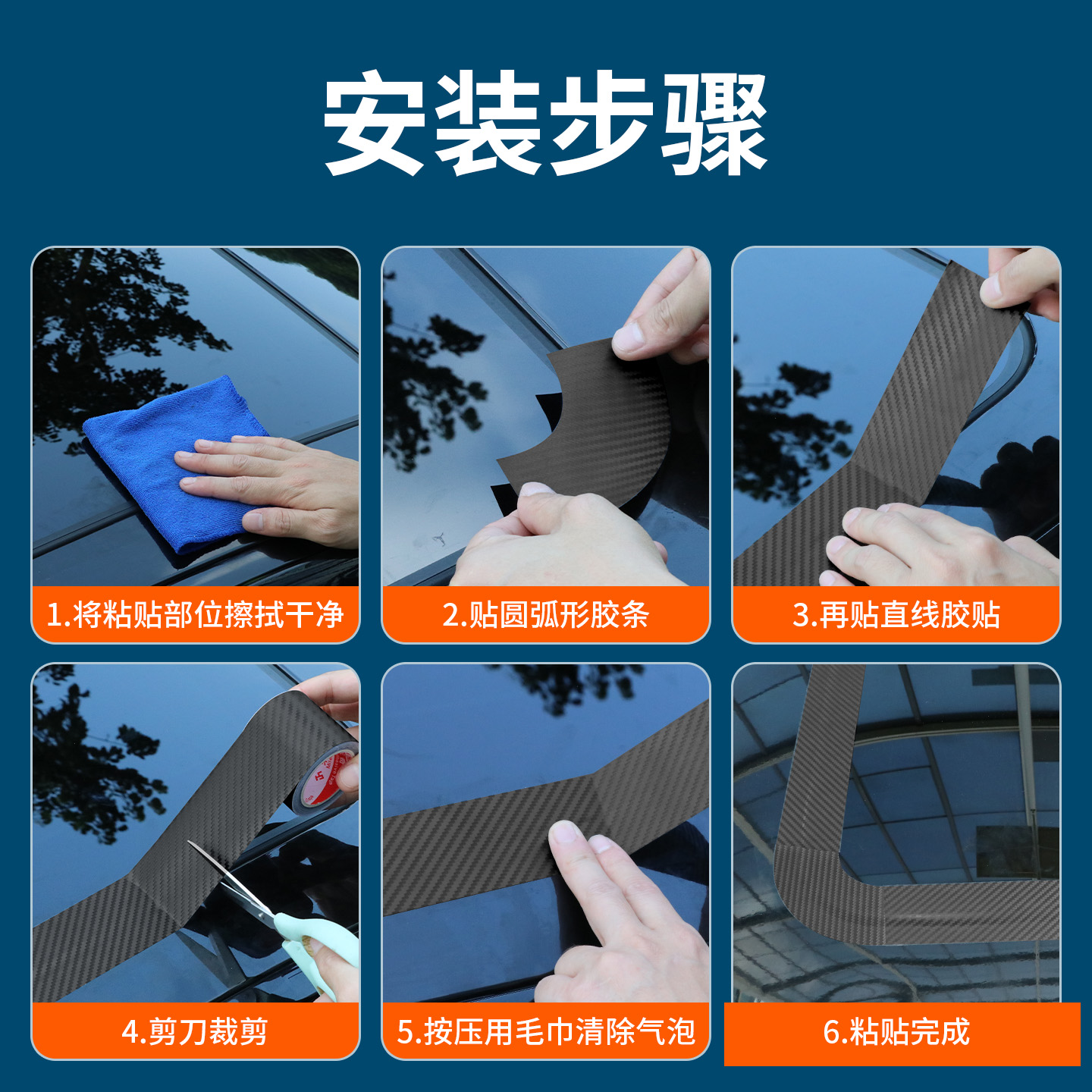 安装步骤

1.将粘贴部位擦拭干净

2.贴圆弧形胶条

3.再贴直线胶贴

4.剪刀裁剪

5.按压用毛巾清除气泡

6.粘贴完成