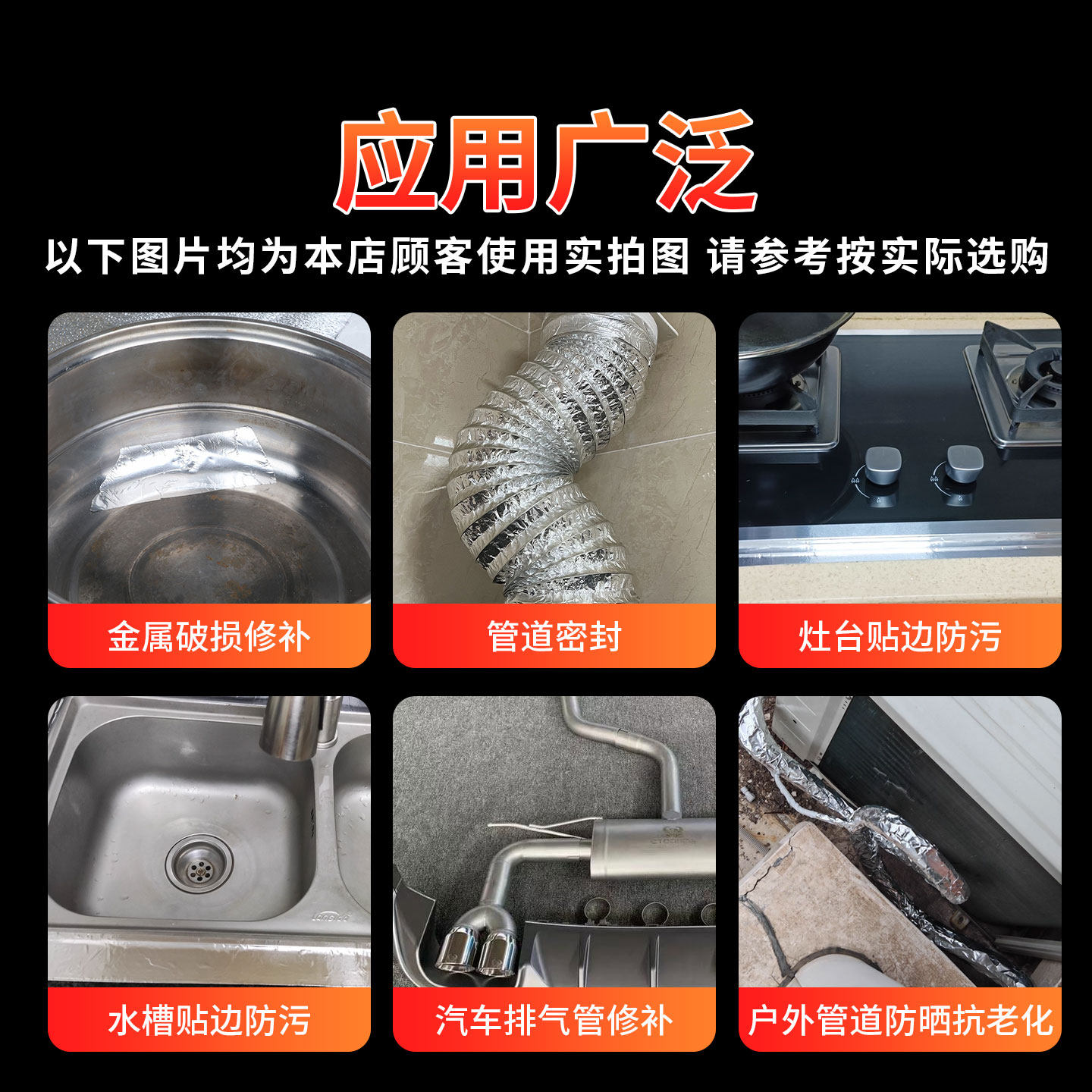 应用广泛

以下图片均为本店顾客使用实拍图 请参考按实际选购

金属破损修补

管道密封

灶台贴边防污

水槽贴边防污

汽车排气管修补

户外管道防晒抗老化