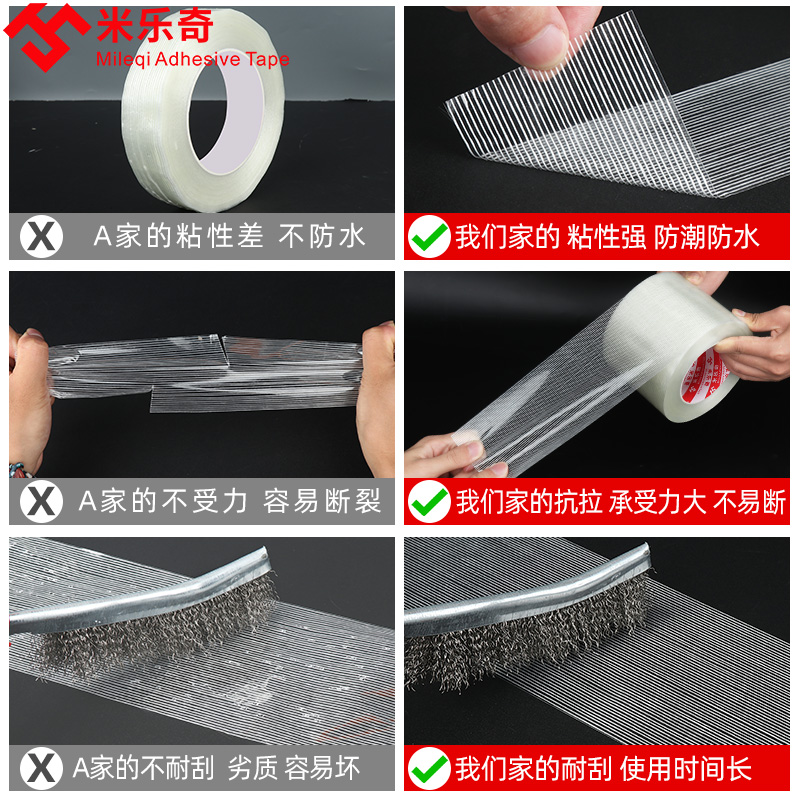 米乐奇
Mileqi Adhesive Tape

A家的粘性差 不防水

我们家的 粘性强 防潮防水

A家的不受力 容易断裂

我们家的抗拉 承受力大 不易断

A家的不耐刮 劣质 容易坏

我们家的耐刮 使用时间长