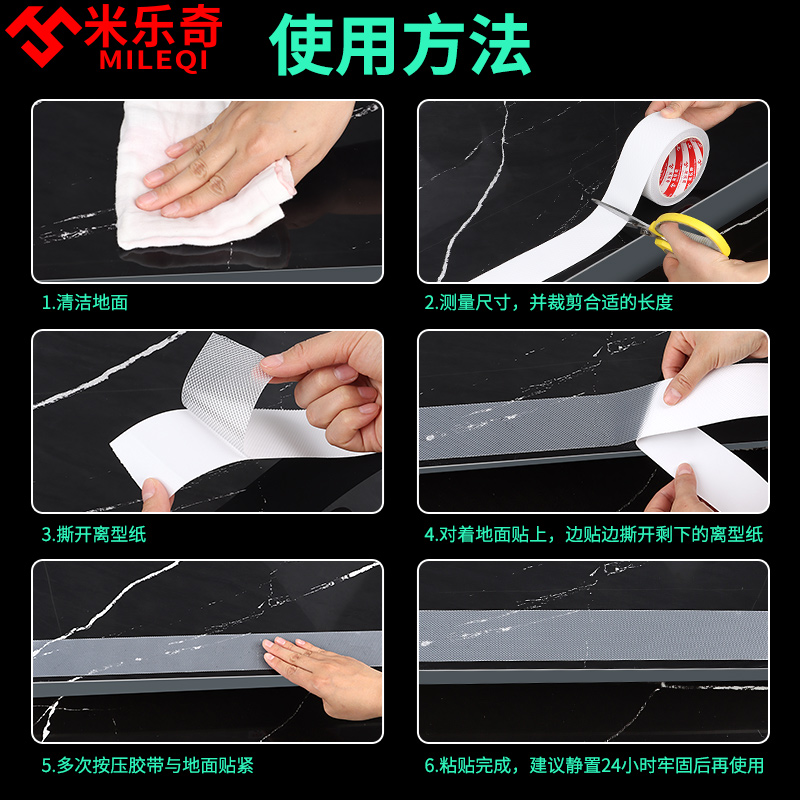 米乐奇
MILEQI

使用方法

1.清洁地面

2.测量尺寸，并裁剪合适的长度

3.撕开离型纸

4.对着地面贴上，边贴边撕开剩下的离型纸

5.多次按压胶带与地面贴紧

6.粘贴完成，建议静置24小时牢固后再使用