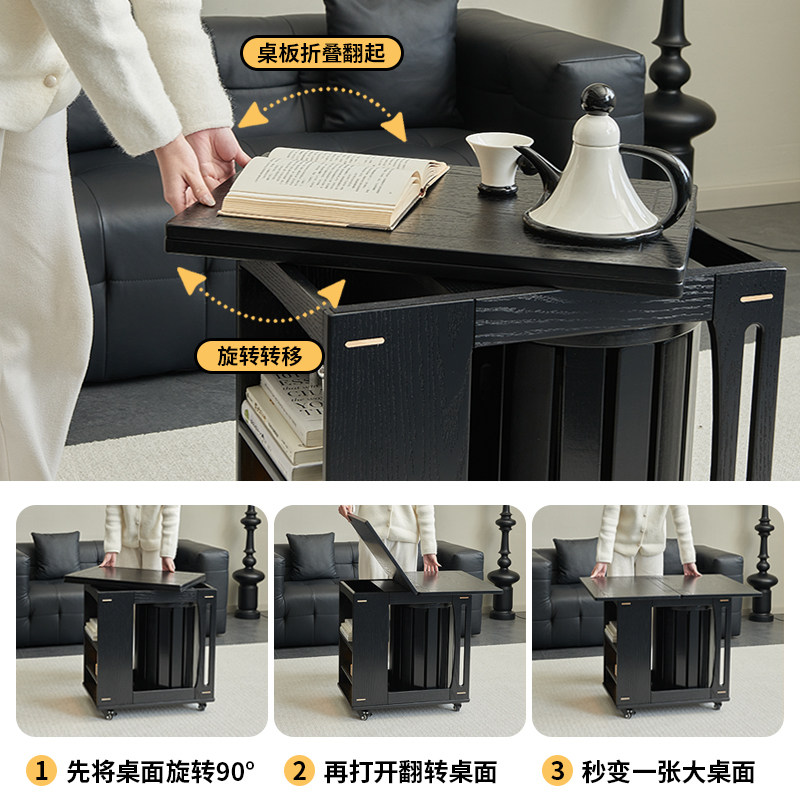 桌板折叠翻起

旋转转移

1 先将桌面旋转90°

2 再打开翻转桌面

3 秒变一张大桌面