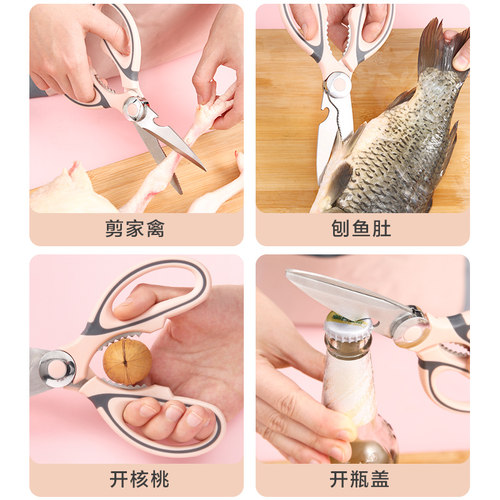 剪家禽

刨鱼肚

开核桃

开瓶盖