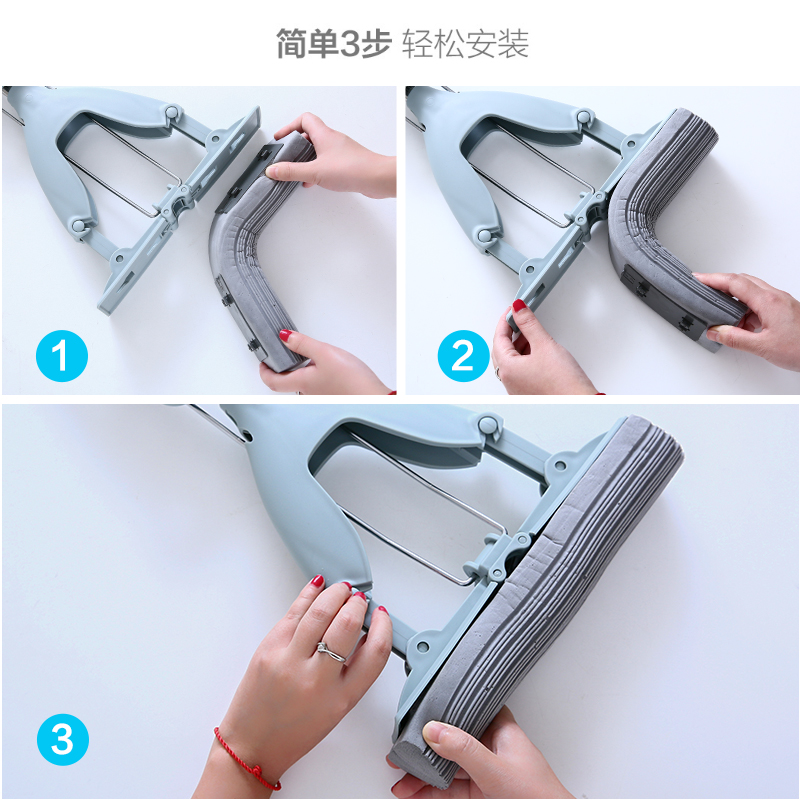 简单3步 轻松安装

1

2

3