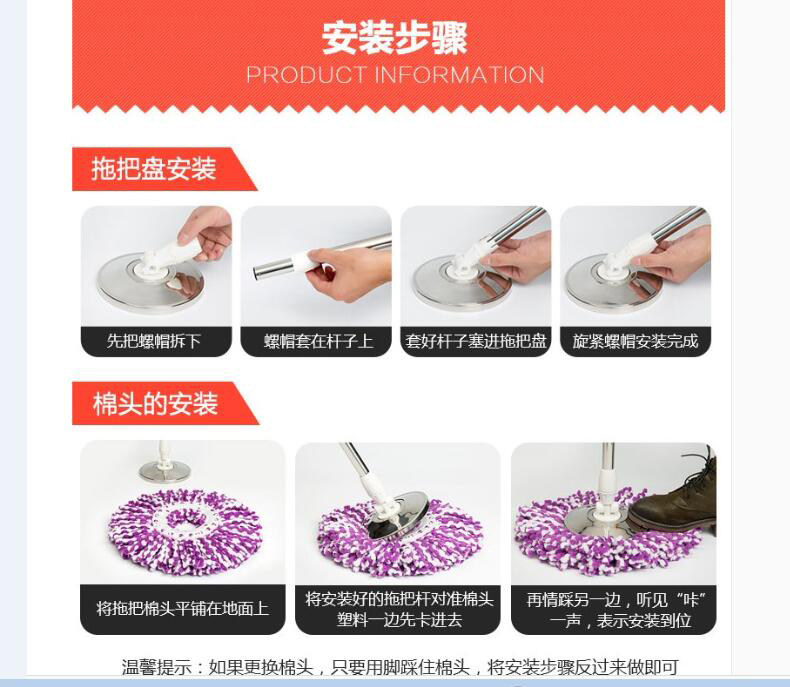 安装步骤
PRODUCT INFORMATION

拖把盘安装

先把螺帽拆下

螺帽套在杆子上

套好杆子塞进拖把盘

旋紧螺帽安装完成

棉头的安装

将拖把棉头平铺在地面上

将安装好的拖把杆对准棉头塑料一边先卡进去

再情踩另一边，听见“咔”一声，表示安装到位

温馨提示：如果更换棉头，只要用脚踩住棉头，将安装步骤反过来做即可