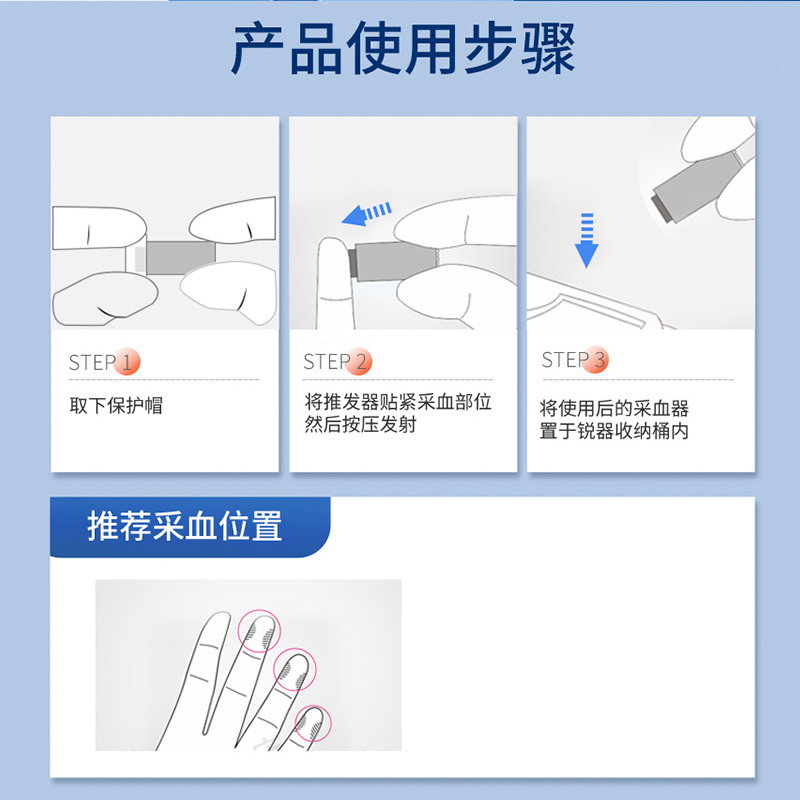 产品使用步骤

STEP 1

取下保护帽

STEP 2

将推发器贴紧采血部位
然后按压发射

STEP 3

将使用后的采血器
置于锐器收纳桶内

推荐采血位置