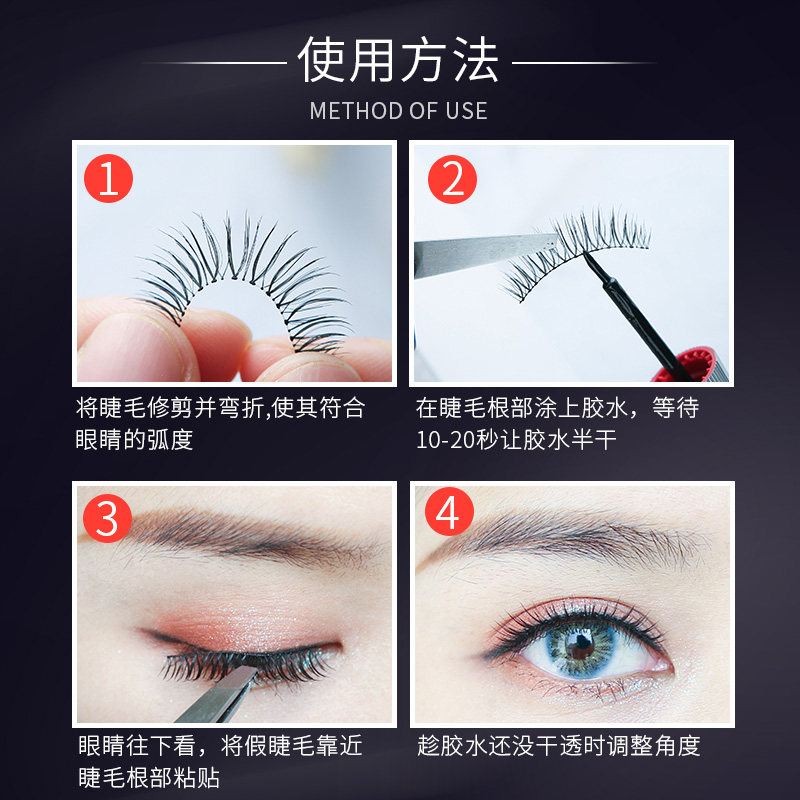 使用方法
METHOD OF USE

1
将睫毛修剪并弯折,使其符合眼睛的弧度

2
在睫毛根部涂上胶水，等待10-20秒让胶水半干

3
眼睛往下看，将假睫毛靠近睫毛根部粘贴

4
趁胶水还没干透时调整角度