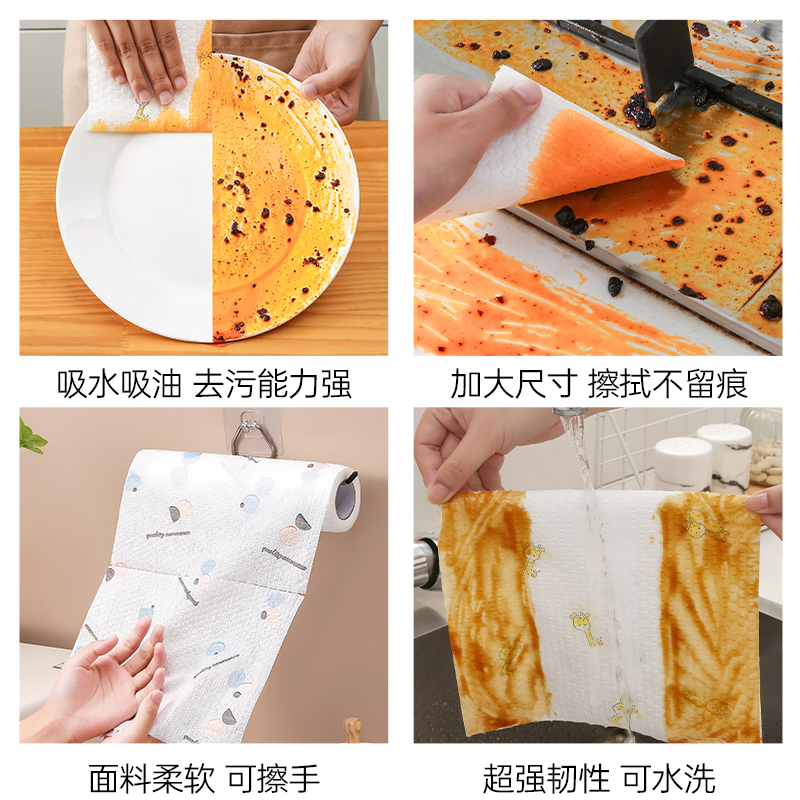 吸水吸油 去污能力强

加大尺寸 擦拭不留痕

面料柔软 可擦手

超强韧性 可水洗